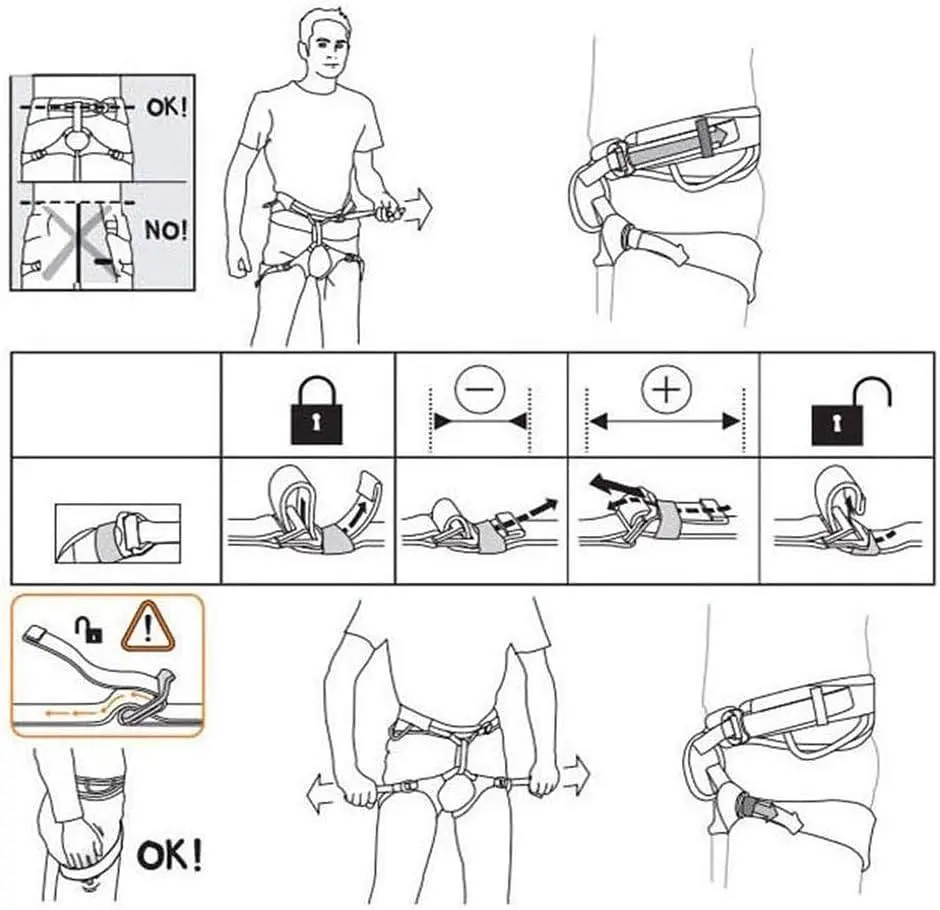 OK!
NO!
OK!