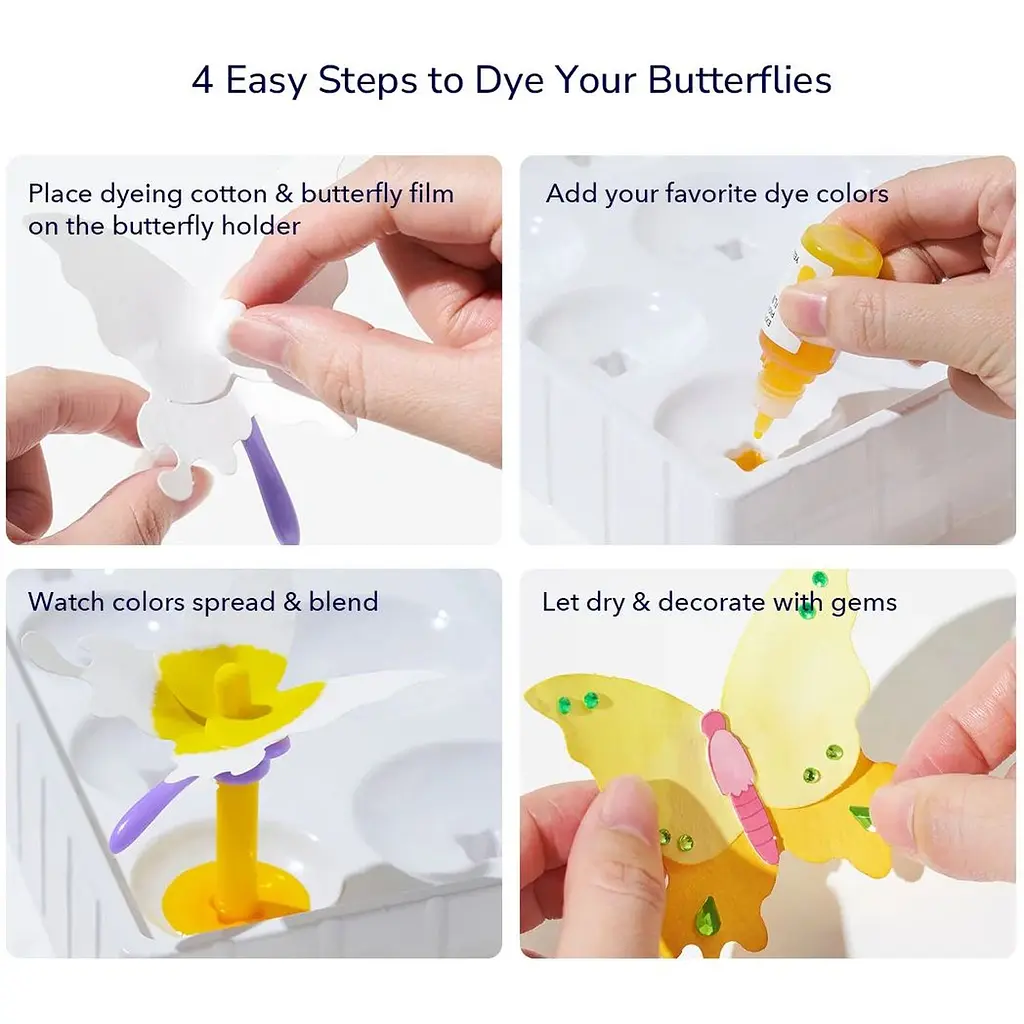 4 Easy Steps to Dye Your Butterflies

Place dyeing cotton & butterfly film on the butterfly holder

Add your favorite dye colors

Watch colors spread & blend

Let dry & decorate with gems