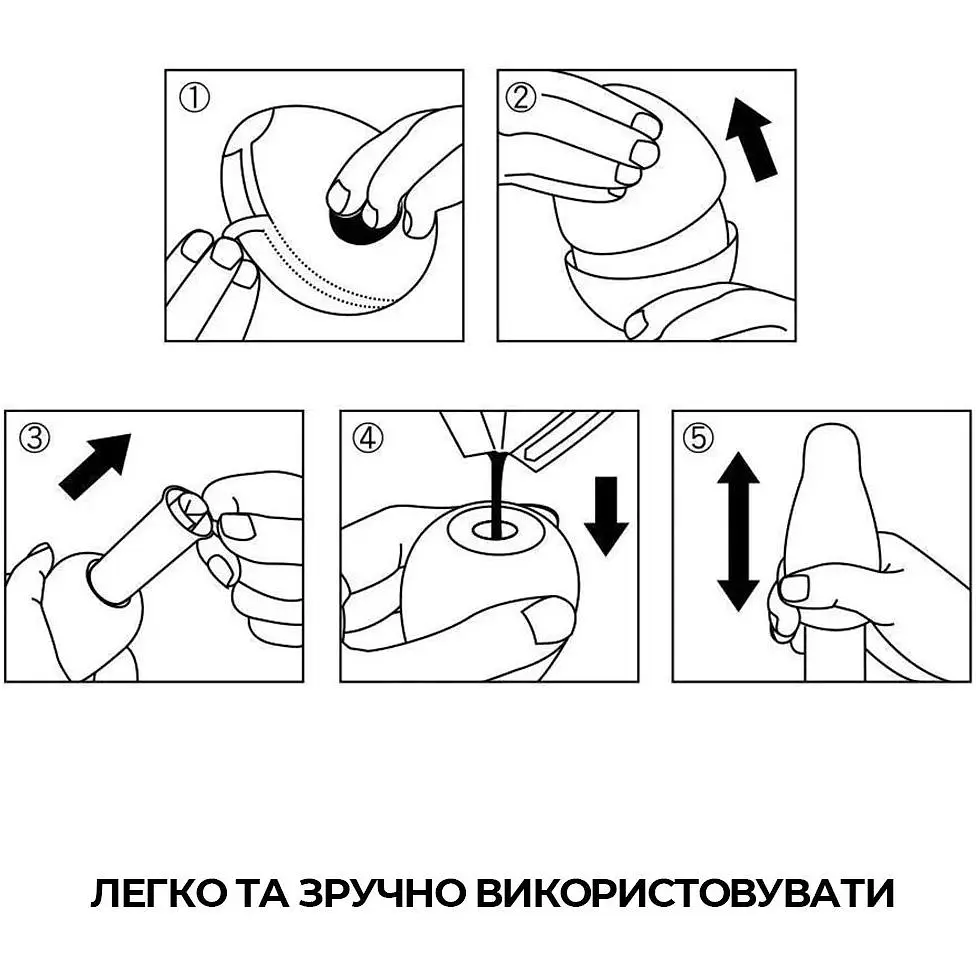 ①

②

③

④

⑤

ЛЕГКО ТА ЗРУЧНО ВИКОРИСТОВУВАТИ