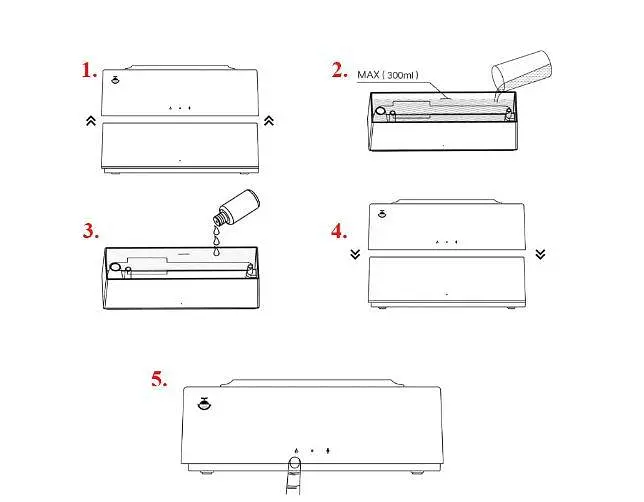 1.

2.

MAX ( 300ml )

3.

4.

5.