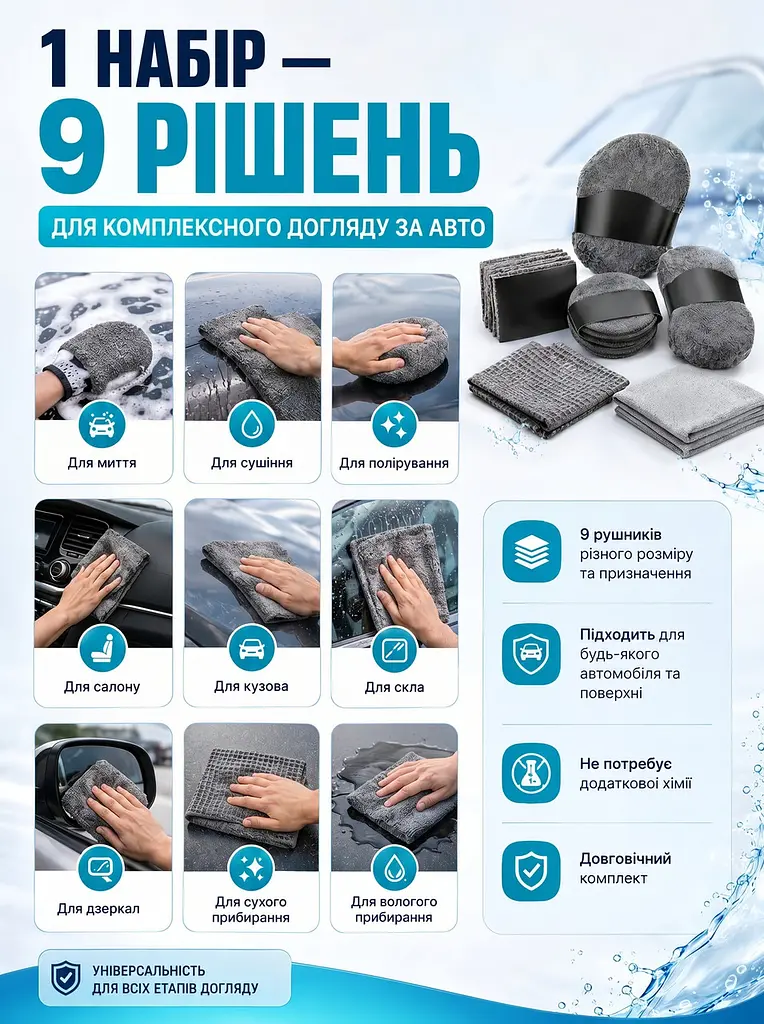 1 НАБІР —
9 РІШЕНЬ

ДЛЯ КОМПЛЕКСНОГО ДОГЛЯДУ ЗА АВТО

Для миття

Для сушіння

Для полірування

Для салону

Для кузова

Для скла

Для дзеркал

Для сухого прибирання

Для вологого прибирання

9 рушників різного розміру та призначення

Підходить для будь-якого автомобіля та поверхні

Не потребує додаткової хімії

Довговічний комплект

УНІВЕРСАЛЬНІСТЬ ДЛЯ ВСІХ ЕТАПІВ ДОГЛЯДУ