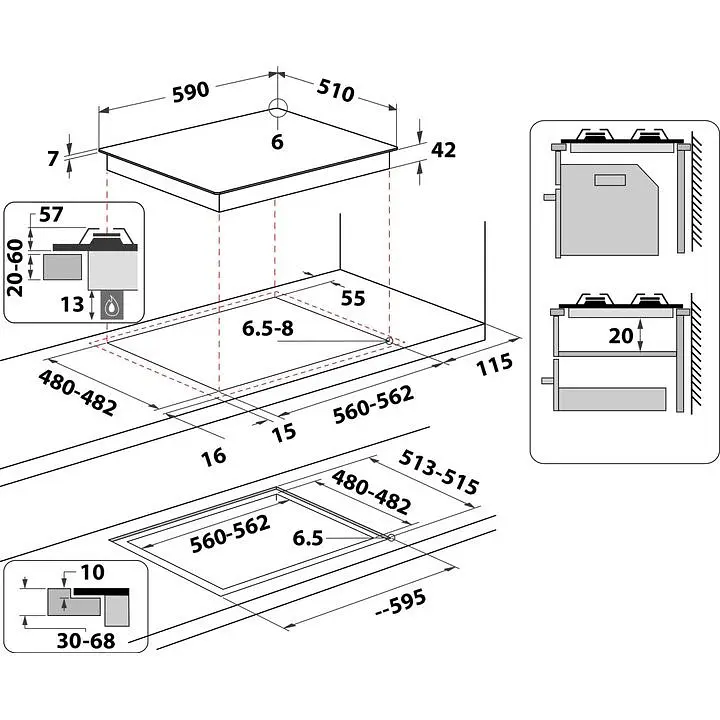 590
510
6
7
42
57
20-60
13
55
6.5-8
115
480-482
560-562
15
16
20
513-515
480-482
560-562
6.5
--595
10
30-68