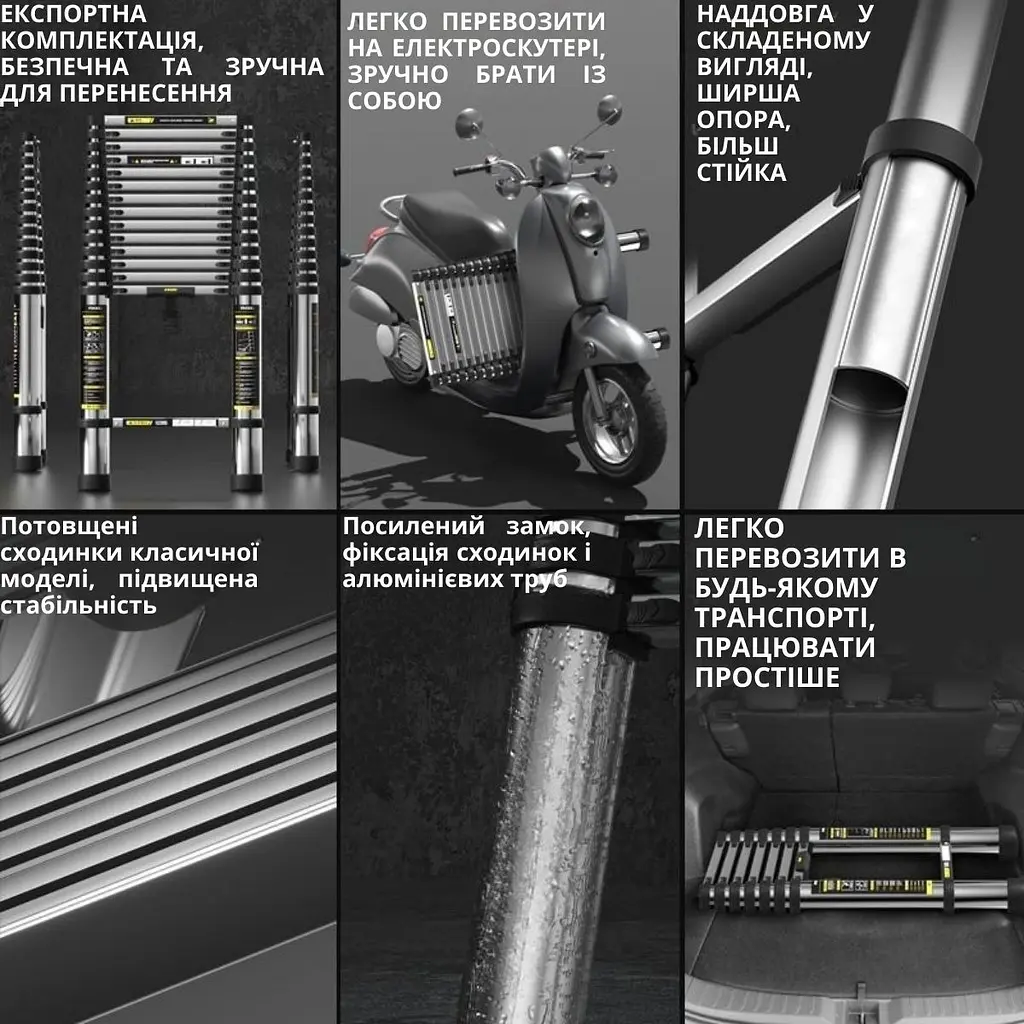 ЕКСПОРТНА КОМПЛЕКТАЦІЯ, БЕЗПЕЧНА ТА ЗРУЧНА ДЛЯ ПЕРЕНЕСЕННЯ

ЛЕГКО ПЕРЕВОЗИТИ НА ЕЛЕКТРОСКУТЕРІ, ЗРУЧНО БРАТИ ІЗ СОБОЮ

НАДДОВГА У СКЛАДЕНОМУ ВИГЛЯДІ, ШИРША ОПОРА, БІЛЬШ СТІЙКА

Потовщені сходинки класичної моделі, підвищена стабільність

Посилений замок, фіксація сходинок і алюмінієвих труб

ЛЕГКО ПЕРЕВОЗИТИ В БУДЬ-ЯКОМУ ТРАНСПОРТІ, ПРАЦЮВАТИ ПРОСТІШЕ