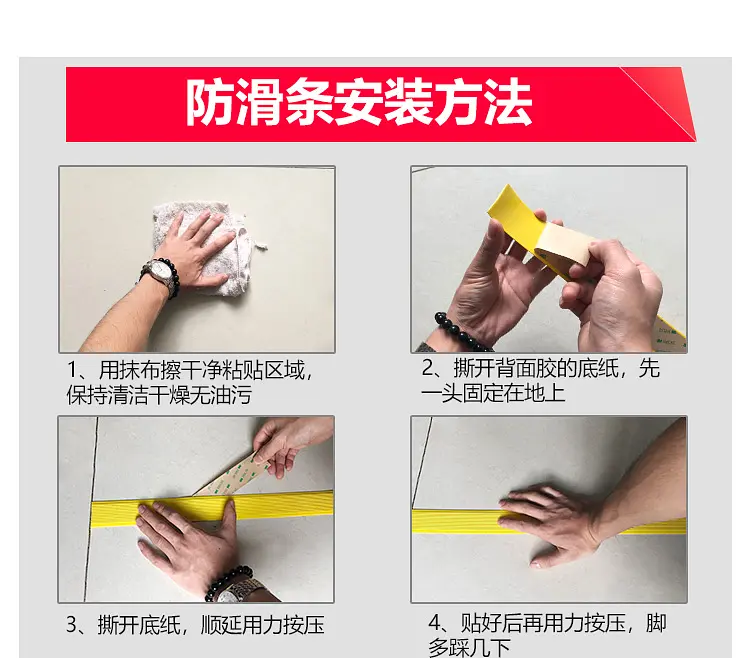 防滑条安装方法

1、用抹布擦干净粘贴区域，保持清洁干燥无油污

2、撕开背面胶的底纸，先一头固定在地上

3、撕开底纸，顺延用力按压

4、贴好后再用力按压，脚多踩几下