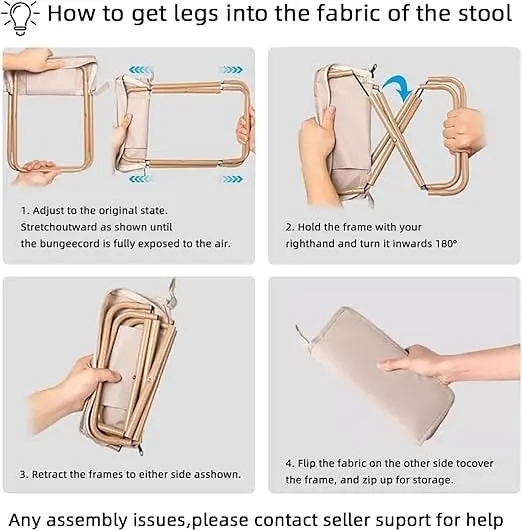 How to get legs into the fabric of the stool

1. Adjust to the original state. Stretchoutward as shown until the bungeecord is fully exposed to the air.

2. Hold the frame with your righthand and turn it inwards 180°

3. Retract the frames to either side asshown.

4. Flip the fabric on the other side tocover the frame, and zip up for storage.

Any assembly issues,please contact seller suport for help