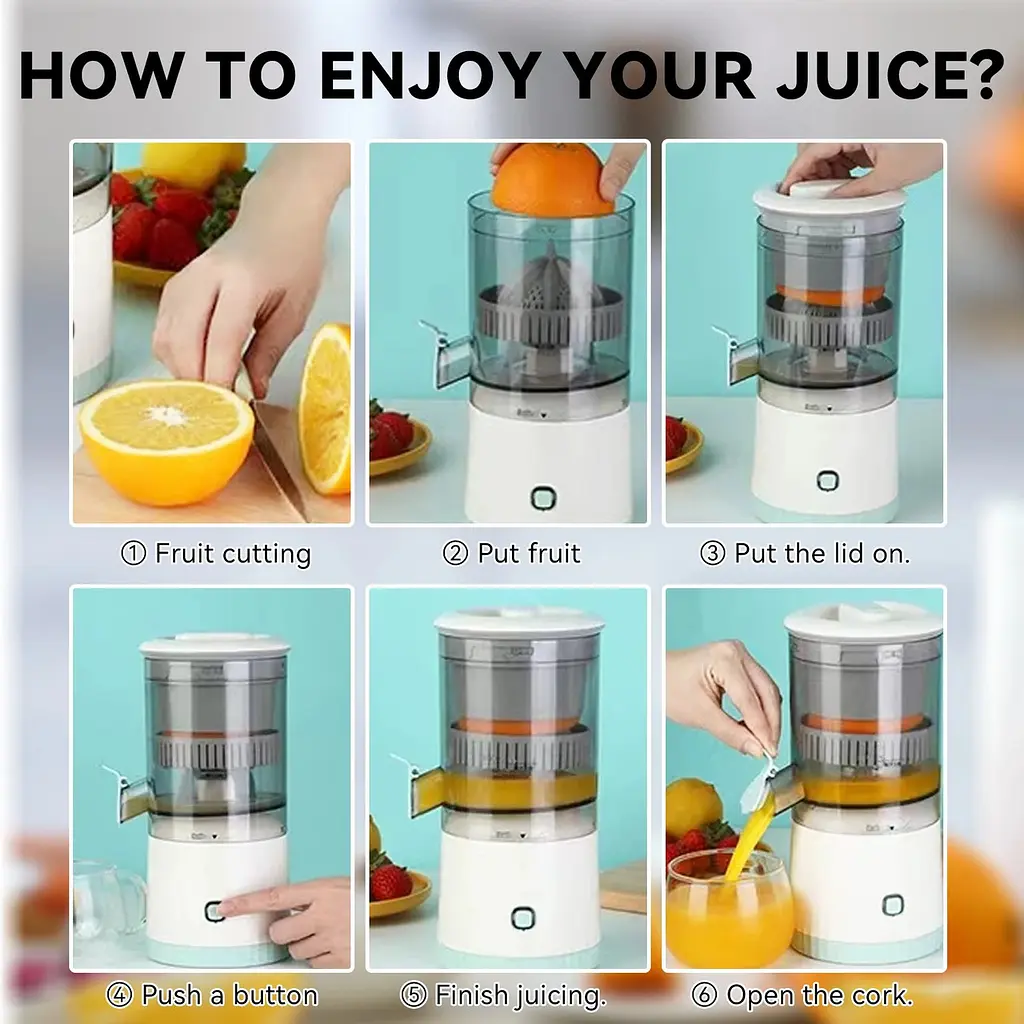 HOW TO ENJOY YOUR JUICE?

① Fruit cutting

② Put fruit

③ Put the lid on.

④ Push a button

⑤ Finish juicing.

⑥ Open the cork.