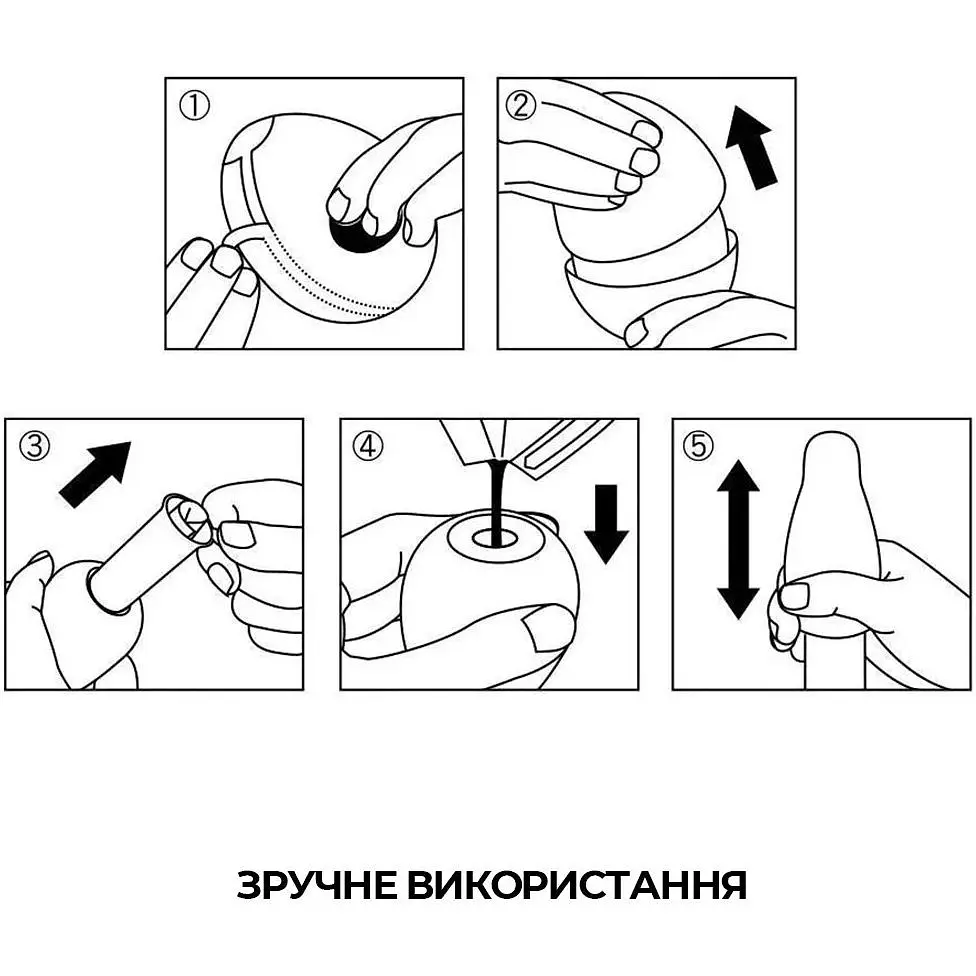 ①

②

③

④

⑤

ЗРУЧНЕ ВИКОРИСТАННЯ