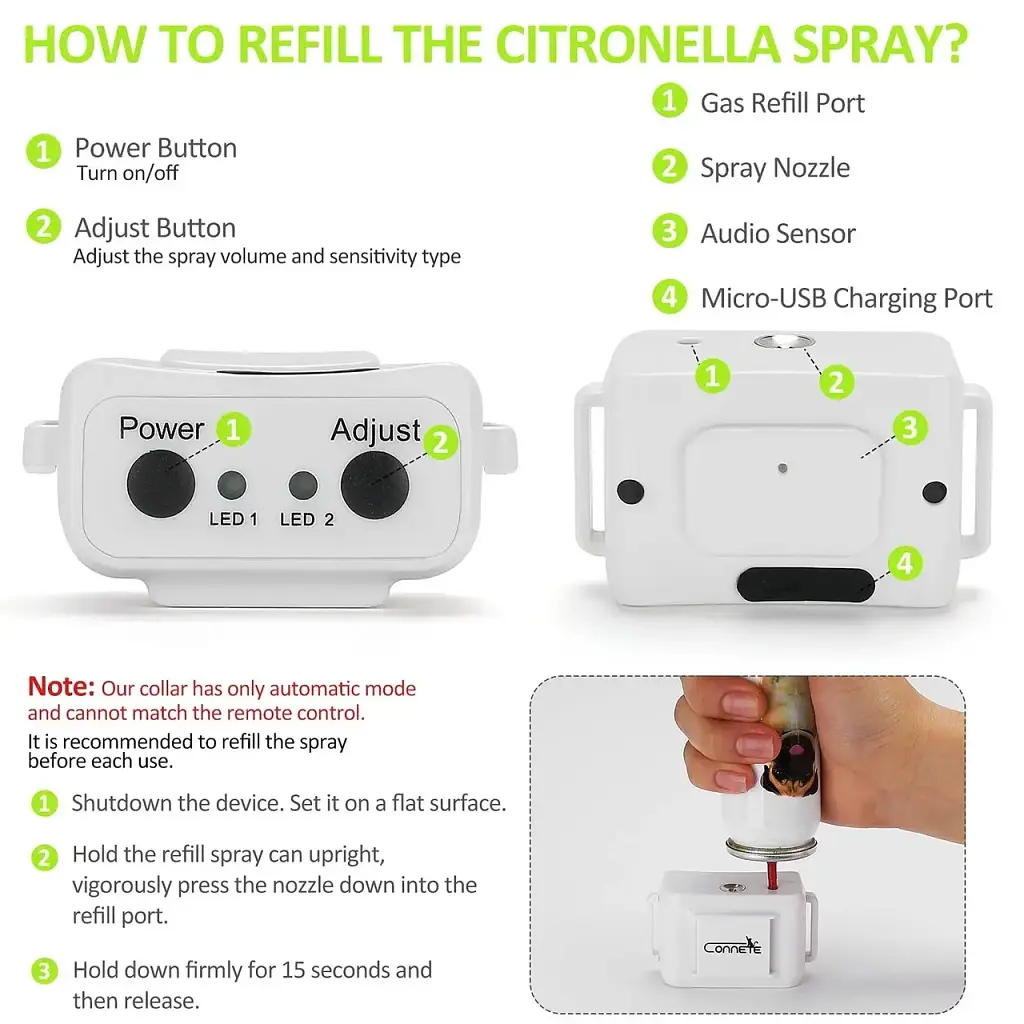 HOW TO REFILL THE CITRONELLA SPRAY?

1 Power Button
Turn on/off

2 Adjust Button
Adjust the spray volume and sensitivity type

1 Gas Refill Port

2 Spray Nozzle

3 Audio Sensor

4 Micro-USB Charging Port

Power 1
Adjust 2
LED 1
LED 2

1
2
3
4

Note: Our collar has only automatic mode and cannot match the remote control.
It is recommended to refill the spray before each use.

1 Shutdown the device. Set it on a flat surface.

2 Hold the refill spray can upright, vigorously press the nozzle down into the refill port.

3 Hold down firmly for 15 seconds and then release.

Connete