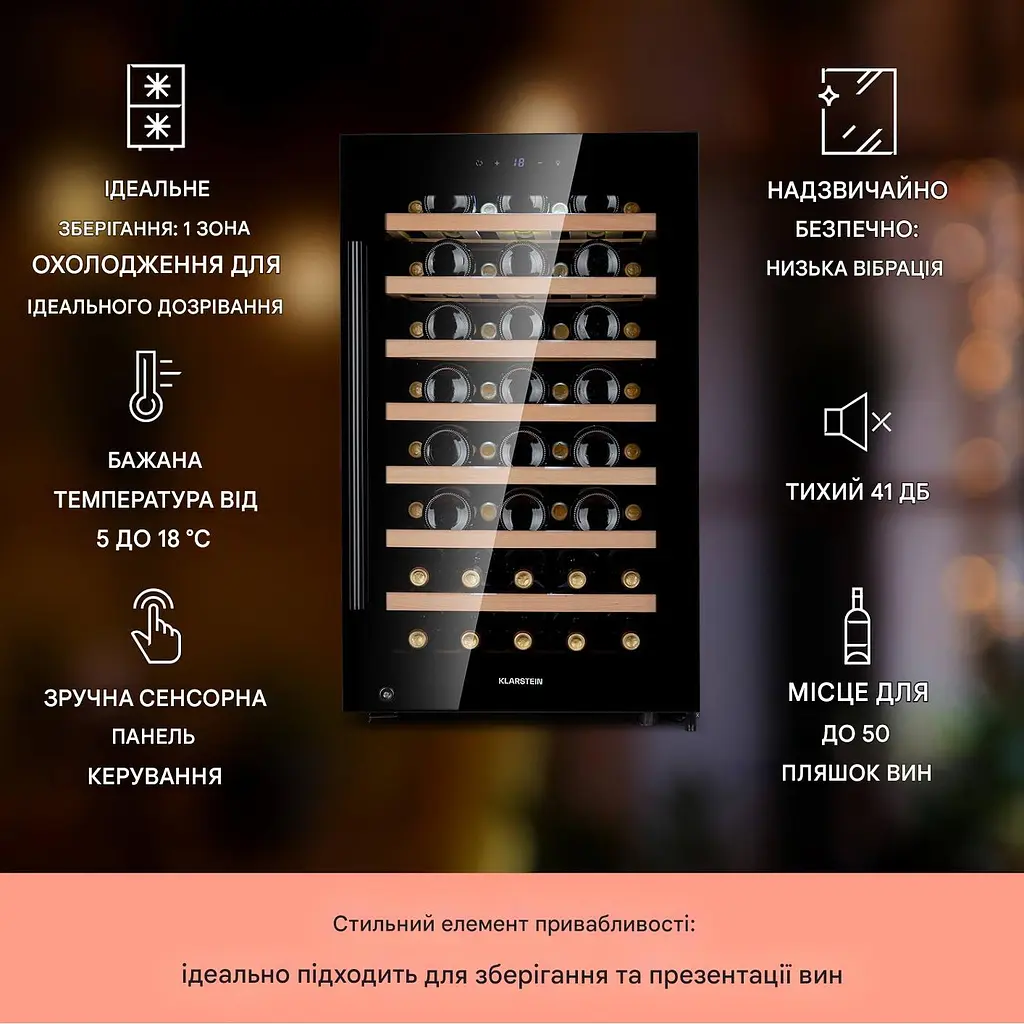 ІДЕАЛЬНЕ
ЗБЕРІГАННЯ: 1 ЗОНА
ОХОЛОДЖЕННЯ ДЛЯ
ІДЕАЛЬНОГО ДОЗРІВАННЯ

БАЖАНА
ТЕМПЕРАТУРА ВІД
5 ДО 18 °C

ЗРУЧНА СЕНСОРНА
ПАНЕЛЬ
КЕРУВАННЯ

18

KLARSTEIN

НАДЗВИЧАЙНО
БЕЗПЕЧНО:
НИЗЬКА ВІБРАЦІЯ

ТИХИЙ 41 ДБ

МІСЦЕ ДЛЯ
ДО 50
ПЛЯШОК ВИН

Стильний елемент привабливості:
ідеально підходить для зберігання та презентації вин