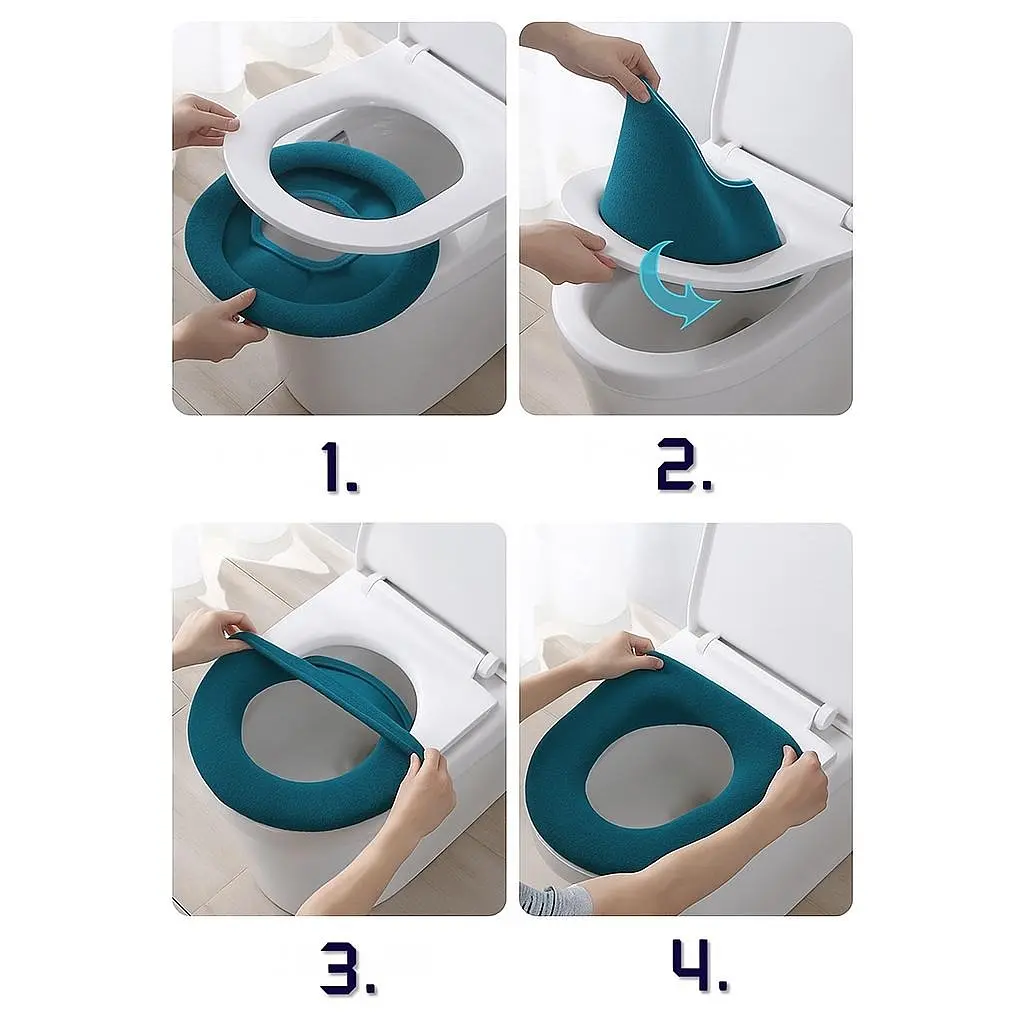 1.

2.

3.

4.