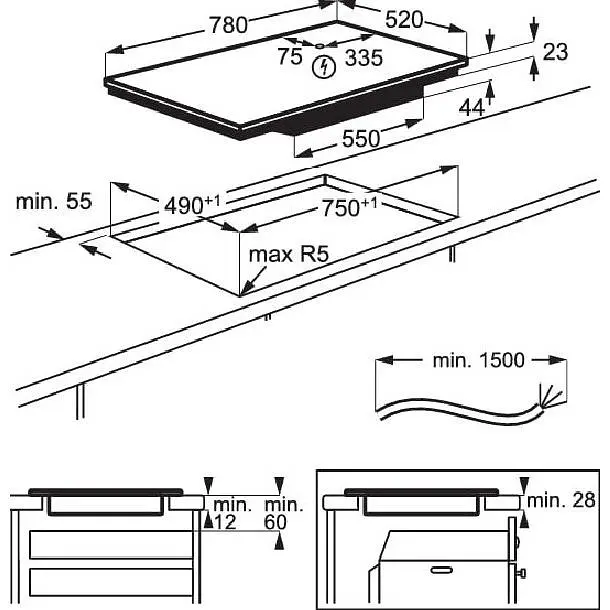 780
520
75
335
23
44
550
min. 55
$490^{+1}$
$750^{+1}$
max R5
min. 1500
min. 12
min. 60
min. 28