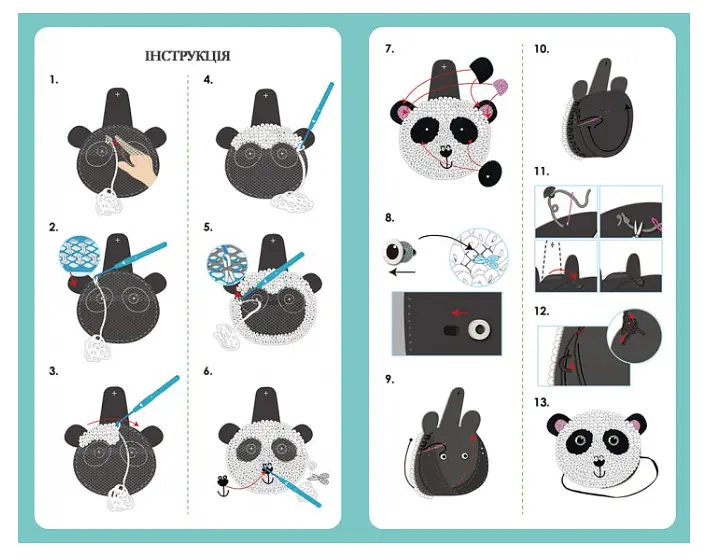 ІНСТРУКЦІЯ

1.

2.

3.

4.

5.

6.

7.

8.

9.

10.

11.

12.

13.