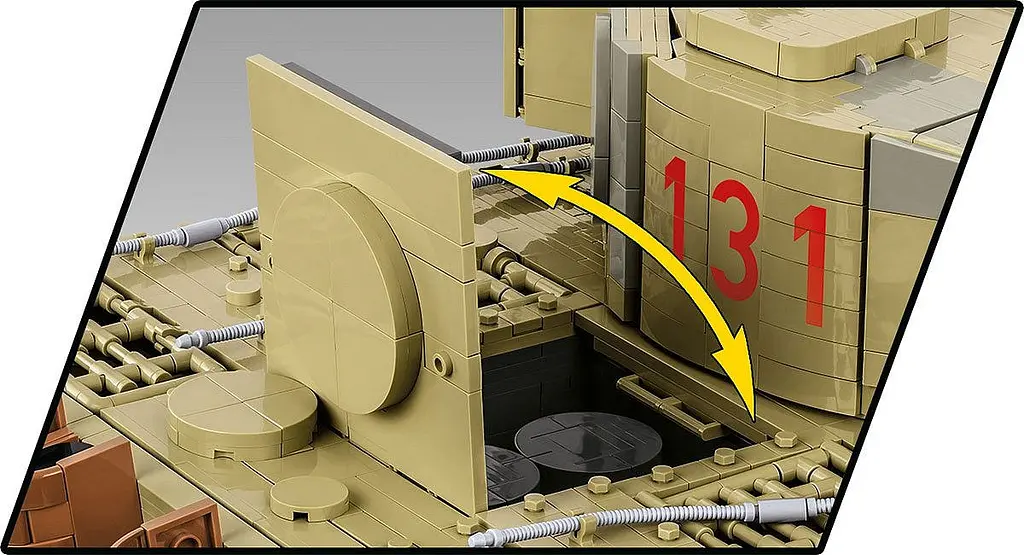 131