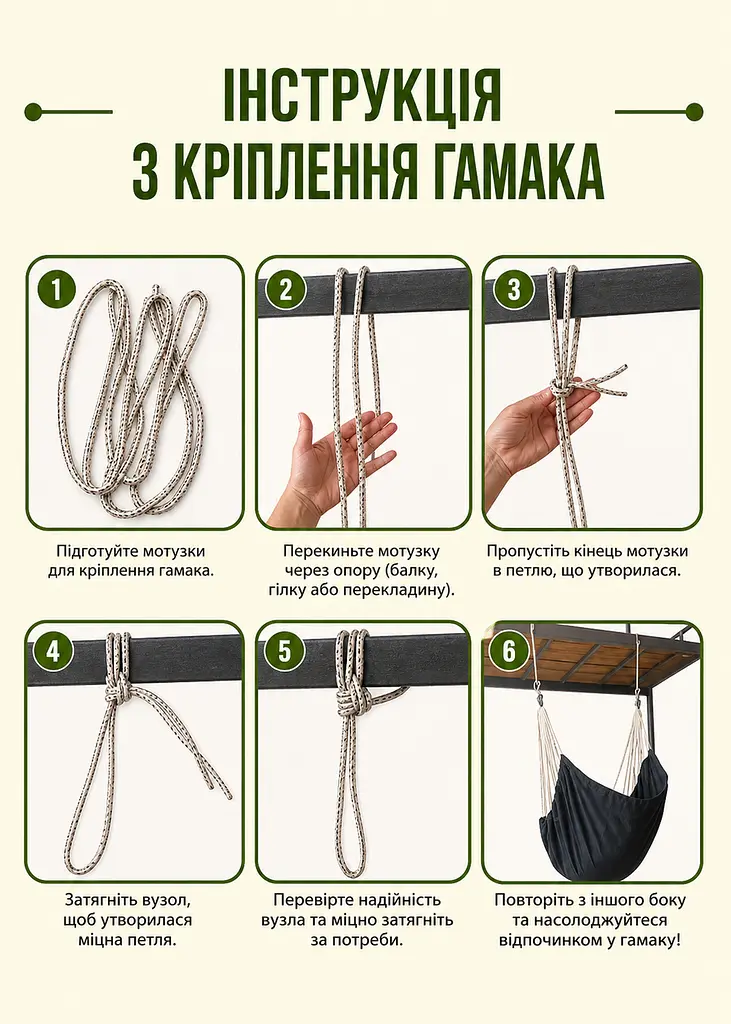 ІНСТРУКЦІЯ
З КРІПЛЕННЯ ГАМАКА

1
Підготуйте мотузки для кріплення гамака.

2
Перекиньте мотузку через опору (балку, гілку або перекладину).

3
Пропустіть кінець мотузки в петлю, що утворилася.

4
Затягніть вузол, щоб утворилася міцна петля.

5
Перевірте надійність вузла та міцно затягніть за потреби.

6
Повторіть з іншого боку та насолоджуйтеся відпочинком у гамаку!