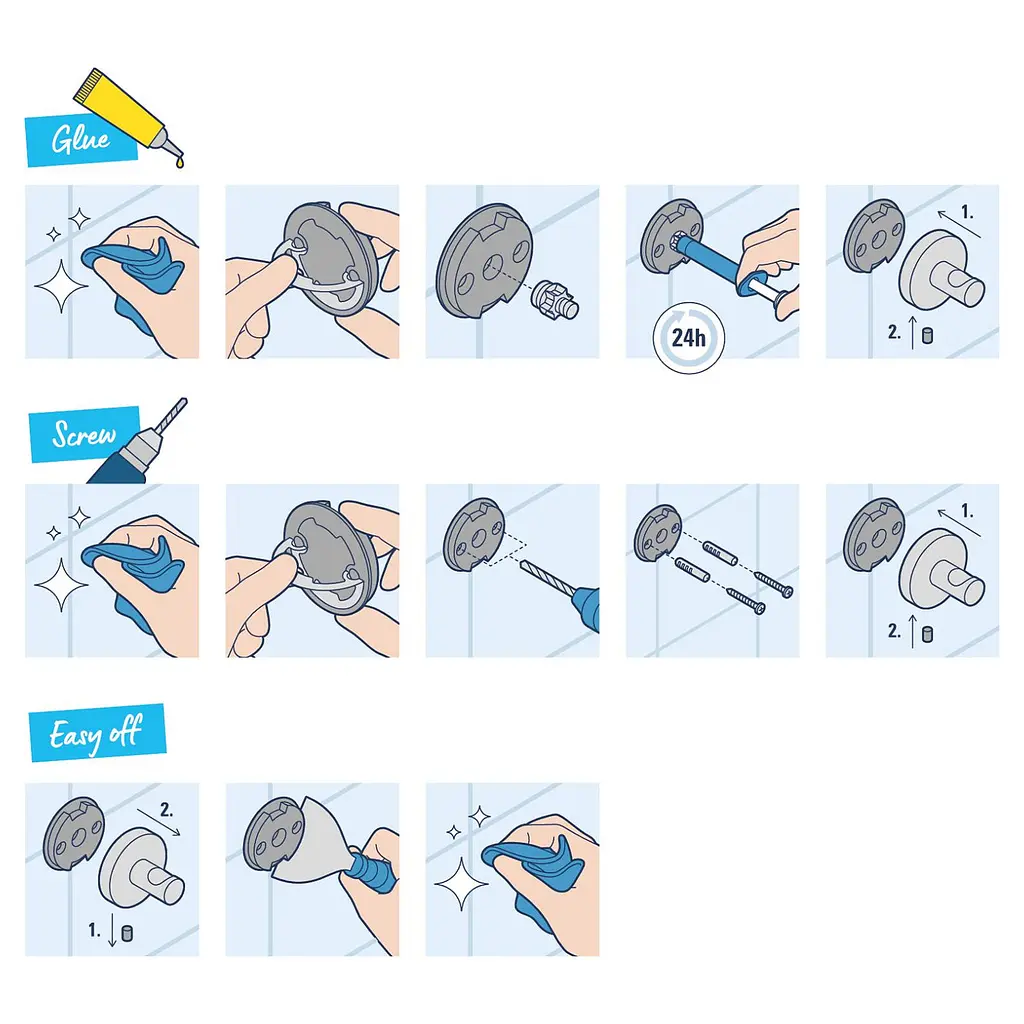 Glue

24h

1.

2.

Screw

1.

2.

Easy off

2.

1.