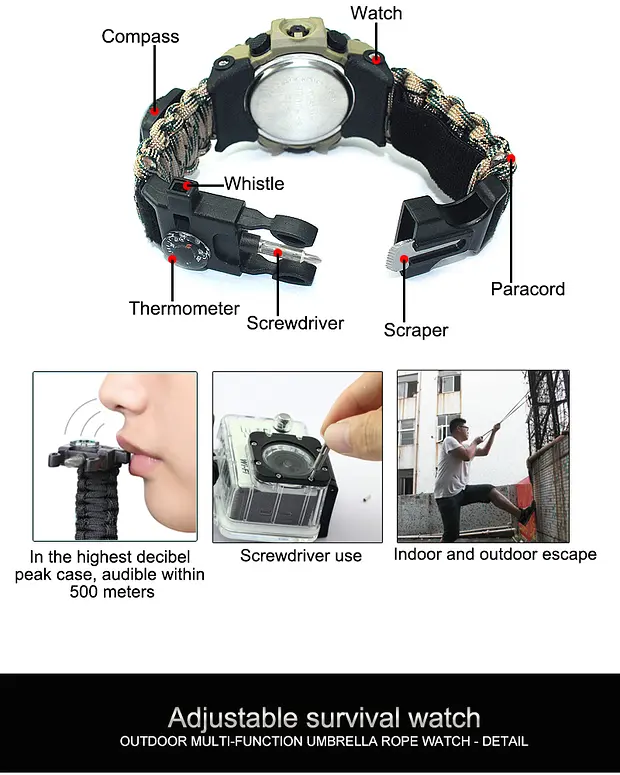 Compass

Watch

Whistle

Thermometer

Screwdriver

Scraper

Paracord

Wi-Fi

In the highest decibel peak case, audible within 500 meters

Screwdriver use

Indoor and outdoor escape

Adjustable survival watch

OUTDOOR MULTI-FUNCTION UMBRELLA ROPE WATCH - DETAIL