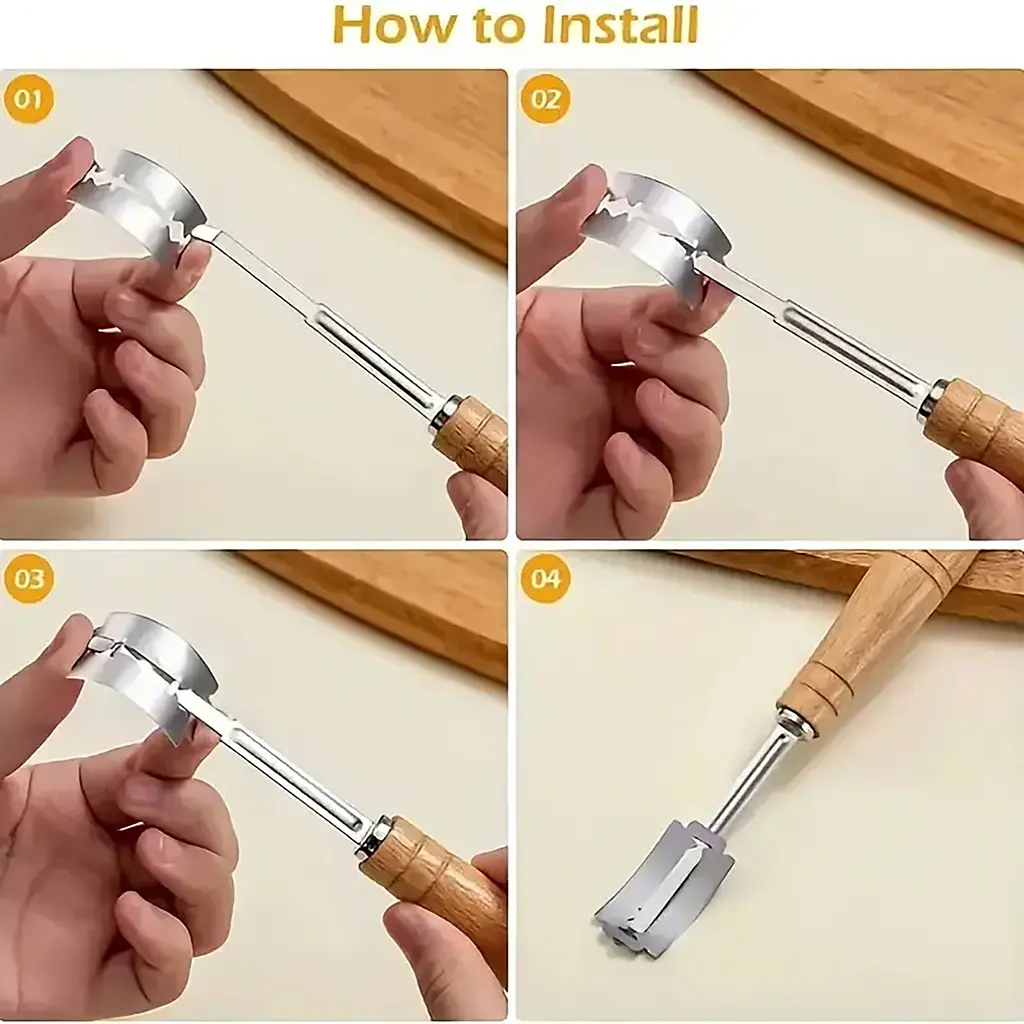 How to Install

01

02

03

04