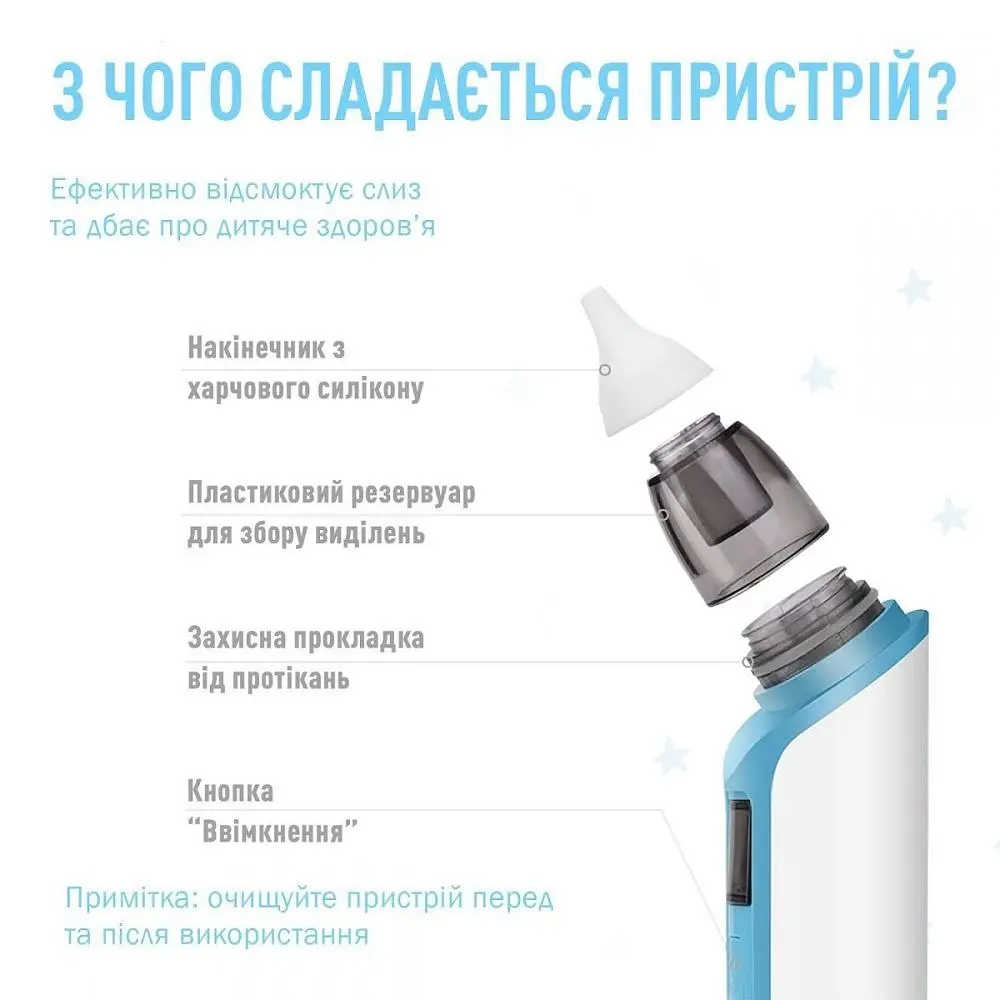 З ЧОГО СЛАДАЄТЬСЯ ПРИСТРІЙ?

Ефективно відсмоктує слиз та дбає про дитяче здоров'я

Накінечник з харчового силікону

Пластиковий резервуар для збору виділень

Захисна прокладка від протікань

Кнопка "Ввімкнення"

Примітка: очищуйте пристрій перед та після використання