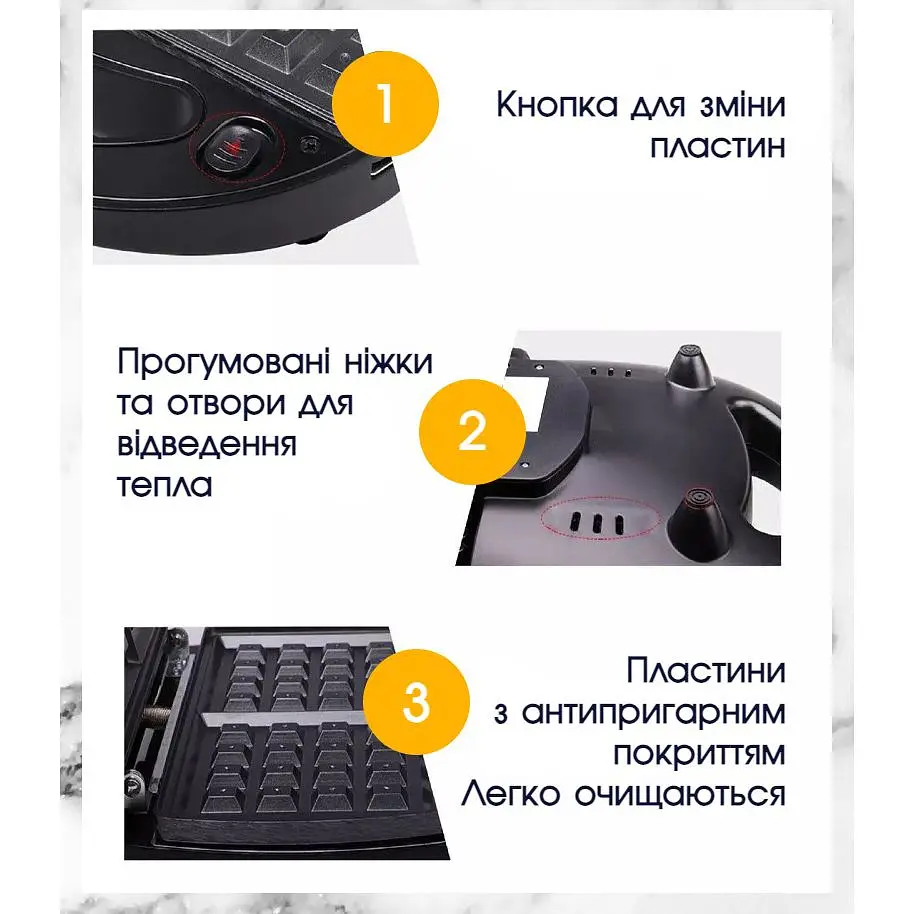 1

Кнопка для зміни пластин

Прогумовані ніжки та отвори для відведення тепла

2

3

Пластини з антипригарним покриттям Легко очищаються