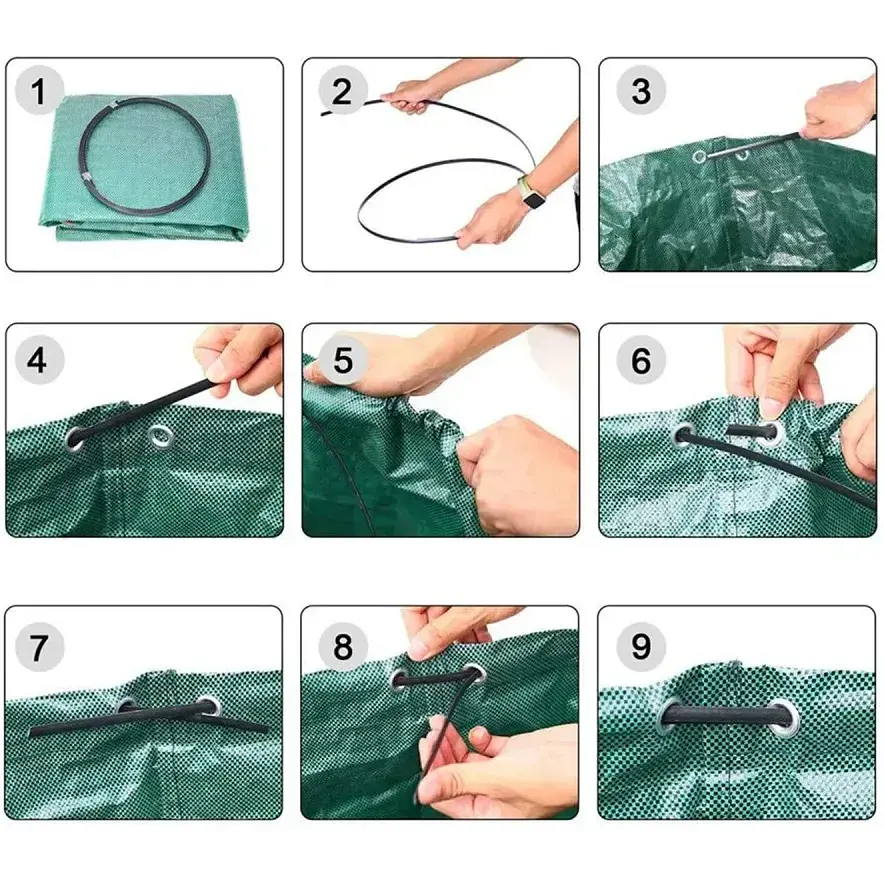 1
2
3
4
5
6
7
8
9