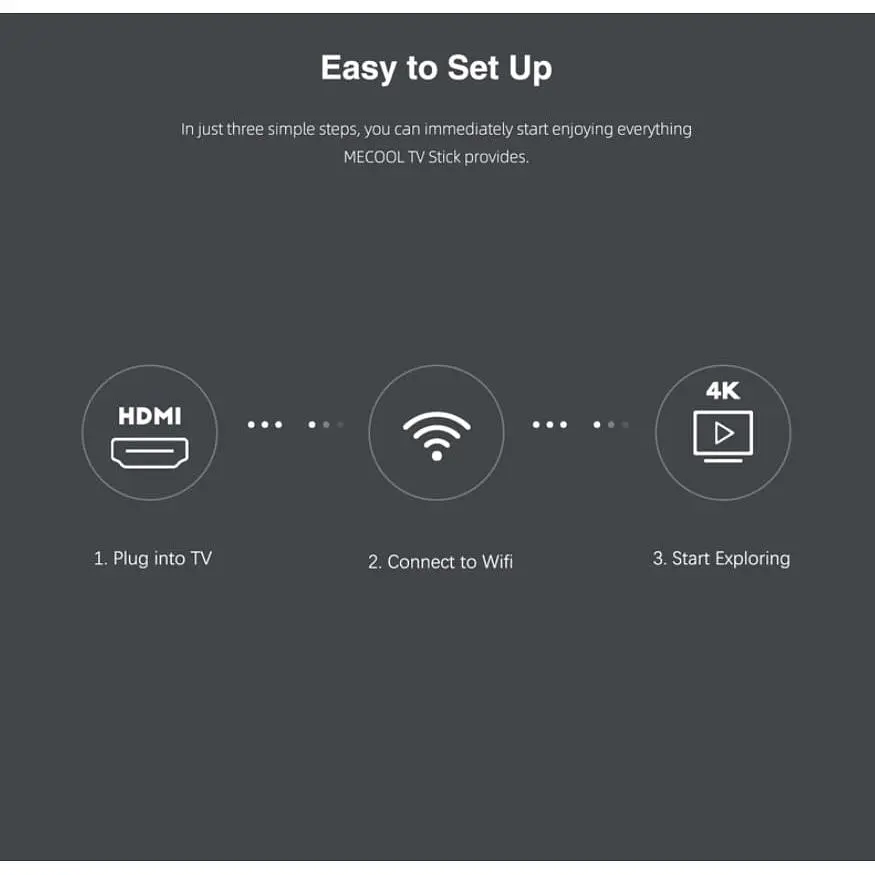 Easy to Set Up

In just three simple steps, you can immediately start enjoying everything MECOOL TV Stick provides.

HDMI

4K

1. Plug into TV

2. Connect to Wifi

3. Start Exploring