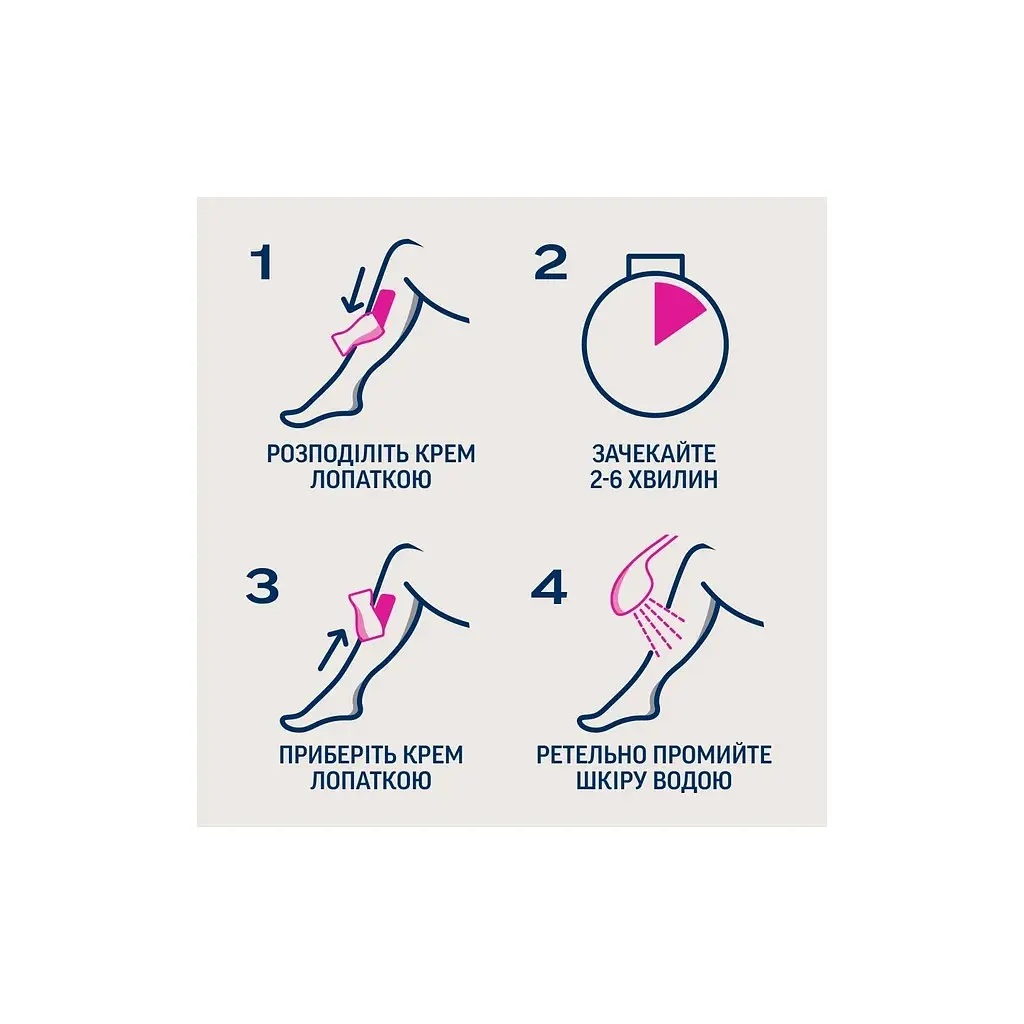 1

РОЗПОДІЛІТЬ КРЕМ ЛОПАТКОЮ

2

ЗАЧЕКАЙТЕ 2-6 ХВИЛИН

3

ПРИБЕРІТЬ КРЕМ ЛОПАТКОЮ

4

РЕТЕЛЬНО ПРОМИЙТЕ ШКІРУ ВОДОЮ