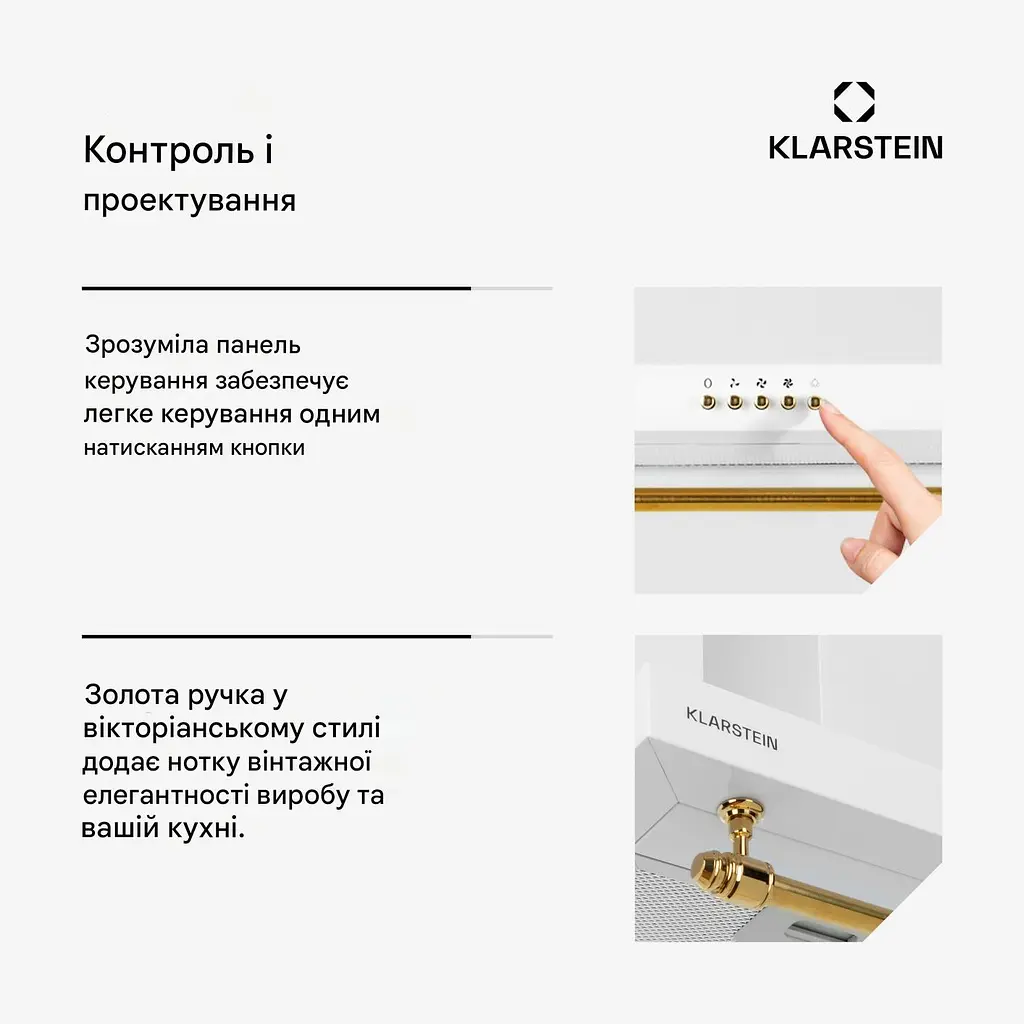 Контроль і
проектування

KLARSTEIN

Зрозуміла панель керування забезпечує легке керування одним натисканням кнопки

0

Золота ручка у вікторіанському стилі додає нотку вінтажної елегантності виробу та вашій кухні.

KLARSTEIN