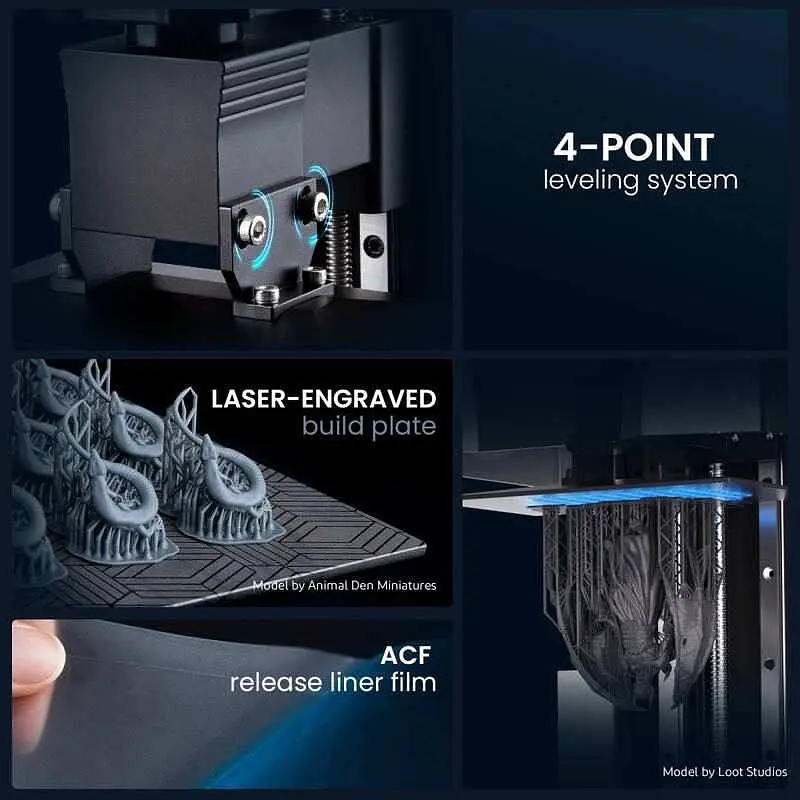 4-POINT
leveling system

LASER-ENGRAVED
build plate

Model by Animal Den Miniatures

ACF
release liner film

Model by Loot Studios