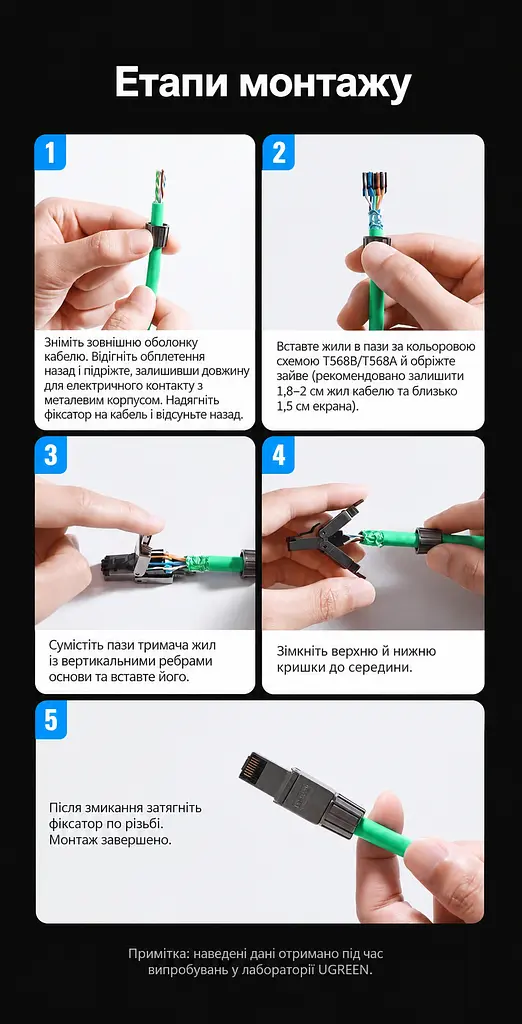 Етапи монтажу

1

Зніміть зовнішню оболонку кабелю. Відігніть обплетення назад і підріжте, залишивши довжину для електричного контакту з металевим корпусом. Надягніть фіксатор на кабель і відсуньте назад.

2

Вставте жили в пази за кольоровою схемою T568B/T568A й обріжте зайве (рекомендовано залишити 1,8–2 см жил кабелю та близько 1,5 см екрана).

3

Сумістіть пази тримача жил із вертикальними ребрами основи та вставте його.

4

Зімкніть верхню й нижню кришки до середини.

5

Після змикання затягніть фіксатор по різьбі. Монтаж завершено.

Примітка: наведені дані отримано під час випробувань у лабораторії UGREEN.