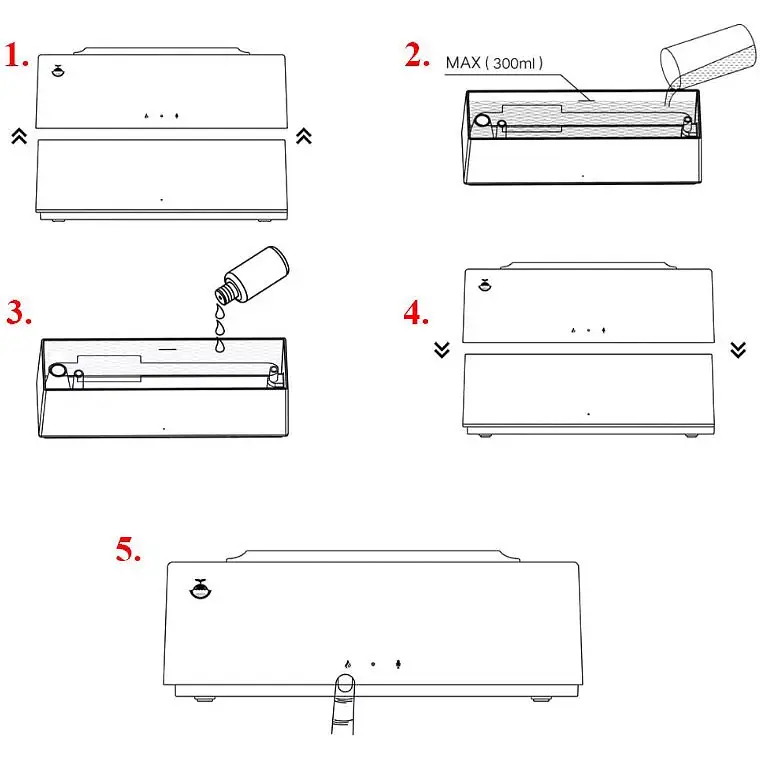 1.

2.

MAX ( 300ml )

3.

4.

5.