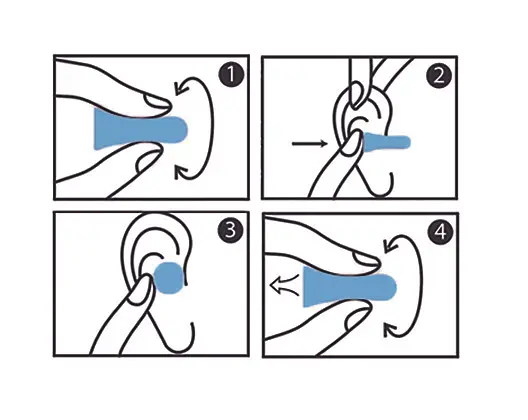 1
2
3
4