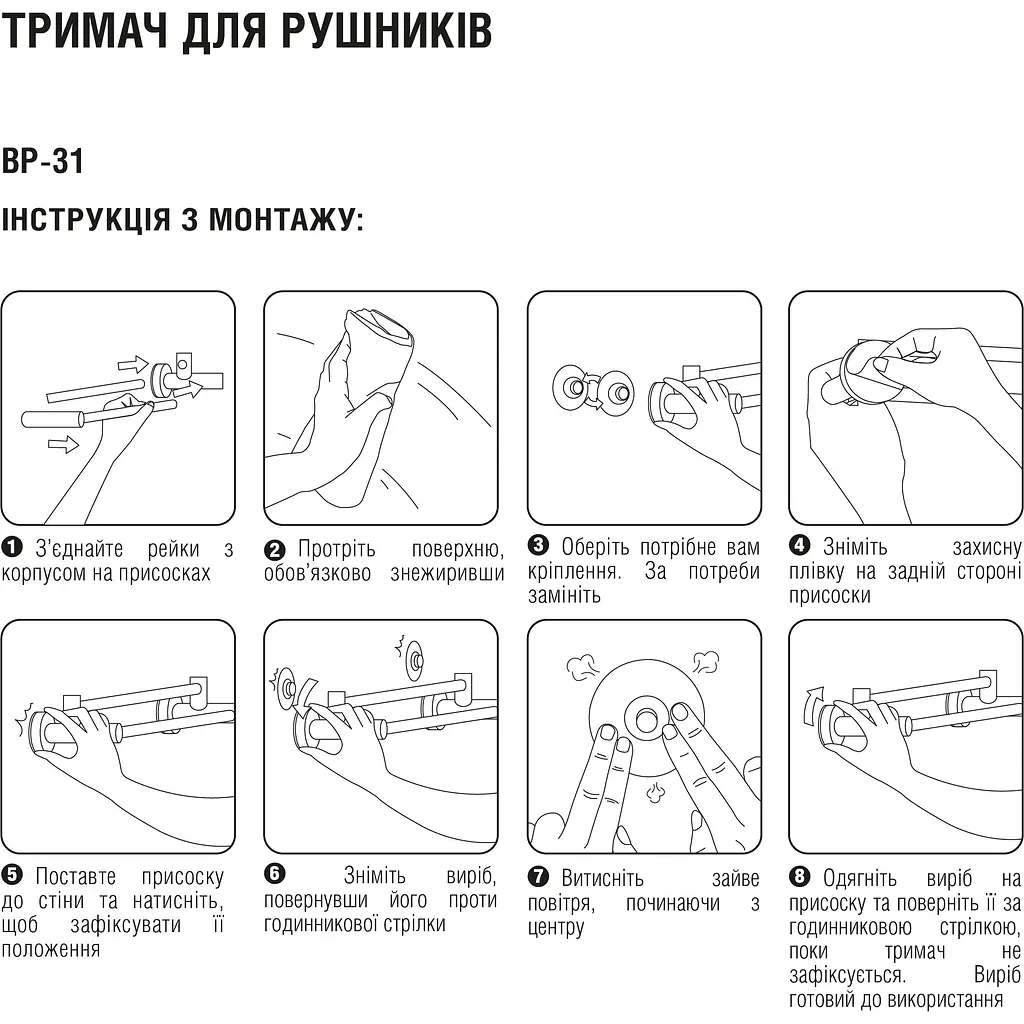 ТРИМАЧ ДЛЯ РУШНИКІВ

BP-31

ІНСТРУКЦІЯ З МОНТАЖУ:

❶ З'єднайте рейки з корпусом на присосках

❷ Протріть поверхню, обов'язково знежиривши

❸ Оберіть потрібне вам кріплення. За потреби замініть

❹ Зніміть захисну плівку на задній стороні присоски

❺ Поставте присоску до стіни та натисніть, щоб зафіксувати її положення

❻ Зніміть виріб, повернувши його проти годинникової стрілки

❼ Витисніть зайве повітря, починаючи з центру

❽ Одягніть виріб на присоску та поверніть її за годинниковою стрілкою, поки тримач не зафіксується. Виріб готовий до використання