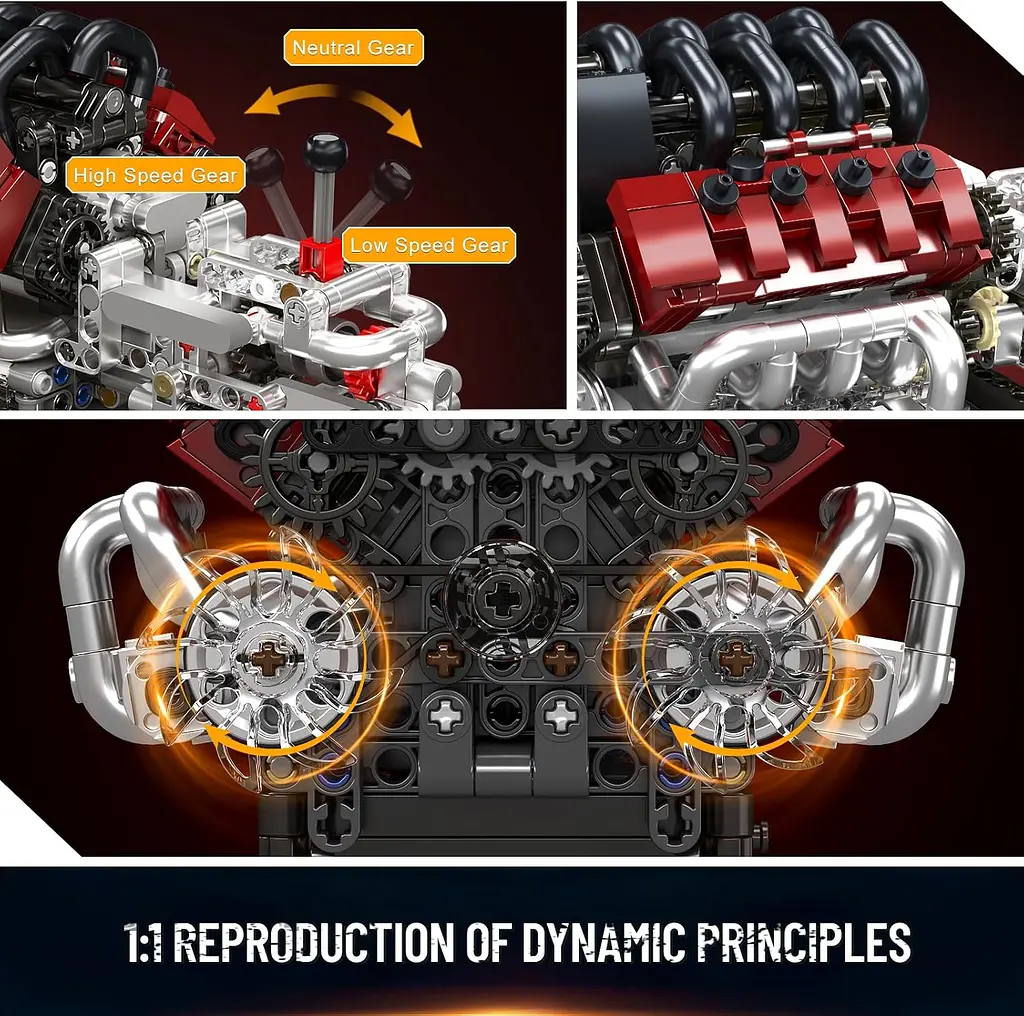 Neutral Gear

High Speed Gear

Low Speed Gear

1:1 REPRODUCTION OF DYNAMIC PRINCIPLES