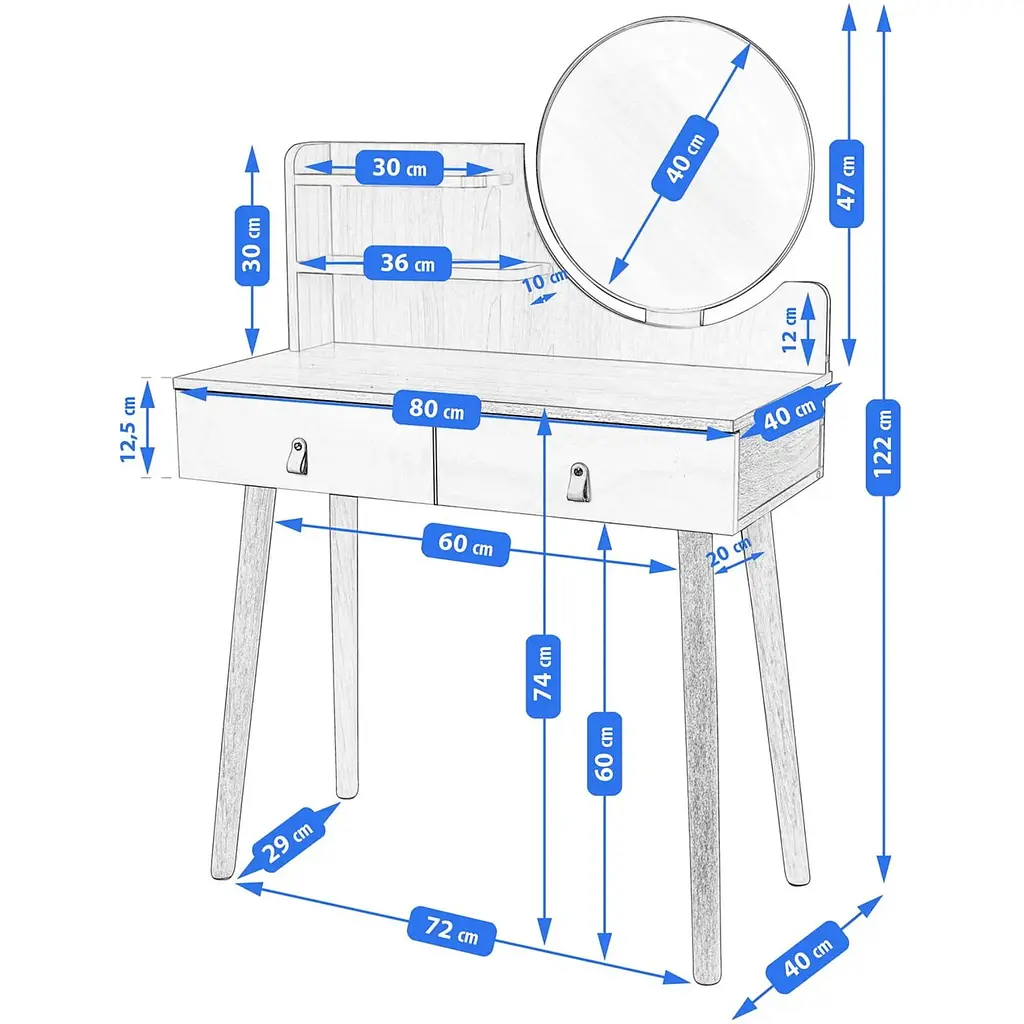 30 cm
40 cm
47 cm
30 cm
36 cm
10 cm
12 cm
12,5 cm
80 cm
40 cm
122 cm
60 cm
20 cm
74 cm
60 cm
29 cm
72 cm
40 cm