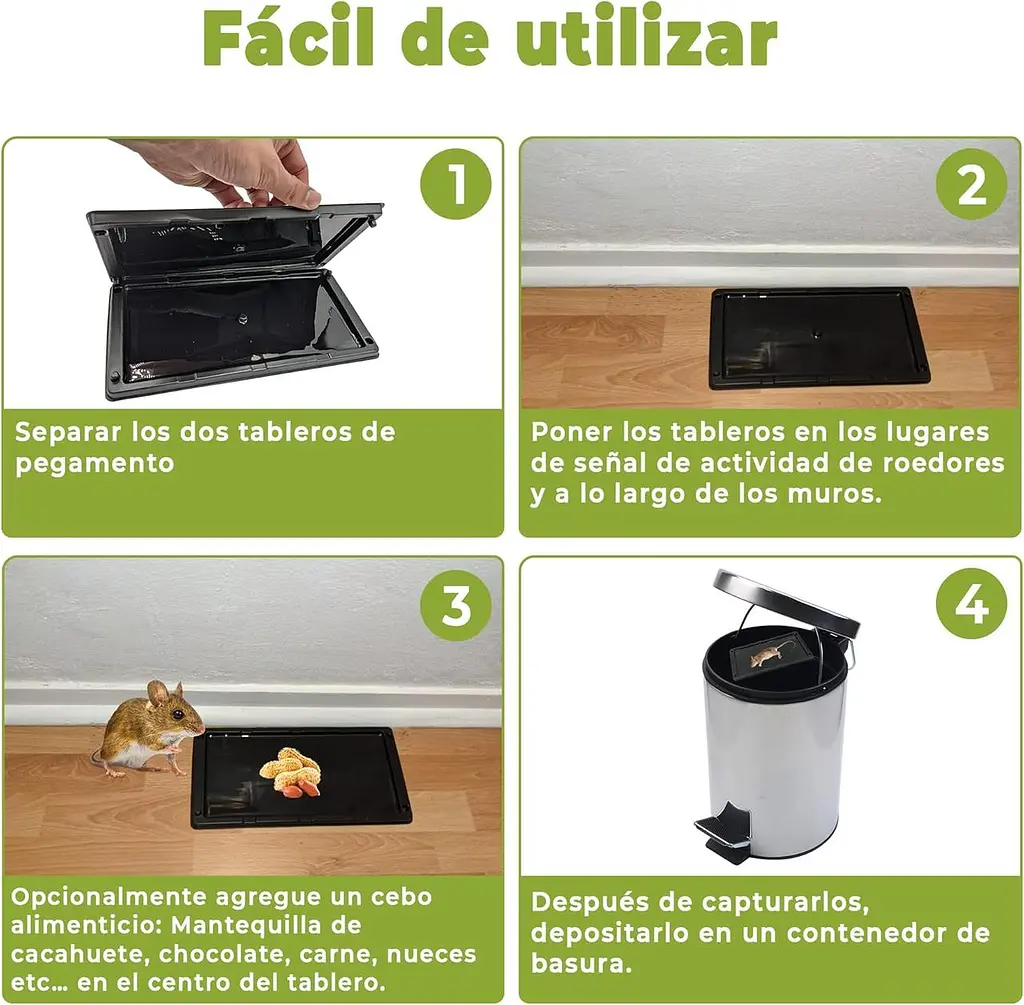 Fácil de utilizar

1

Separar los dos tableros de pegamento

2

Poner los tableros en los lugares de señal de actividad de roedores y a lo largo de los muros.

3

Opcionalmente agregue un cebo alimenticio: Mantequilla de cacahuete, chocolate, carne, nueces etc... en el centro del tablero.

4

Después de capturarlos, depositarlo en un contenedor de basura.