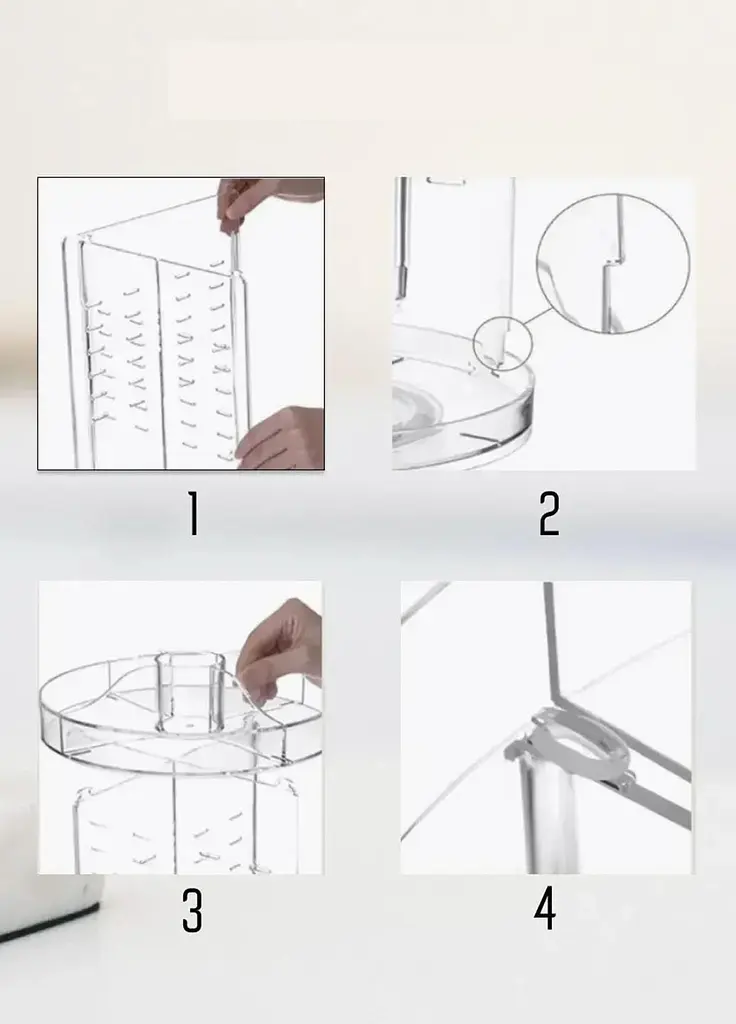 1

2

3

4