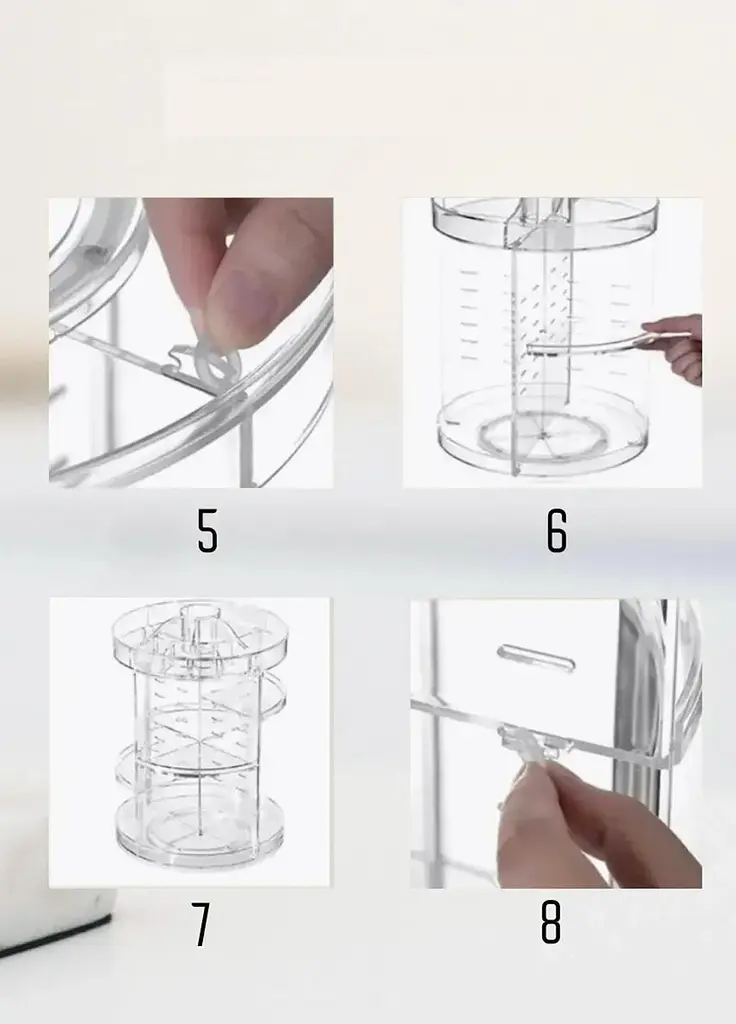 5

6

7

8