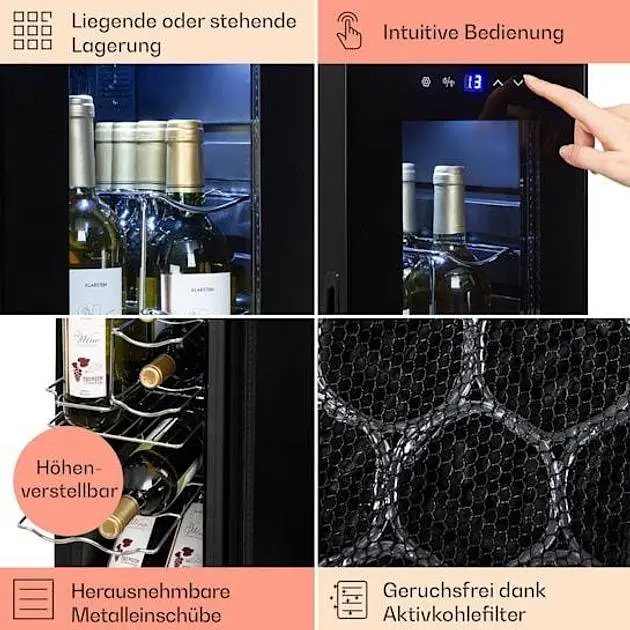 Liegende oder stehende Lagerung

Intuitive Bedienung

13

KLARSTEIN

KLARSTEIN

Wine

Höhen-verstellbar

Herausnehmbare Metalleinschübe

Geruchsfrei dank Aktivkohlefilter