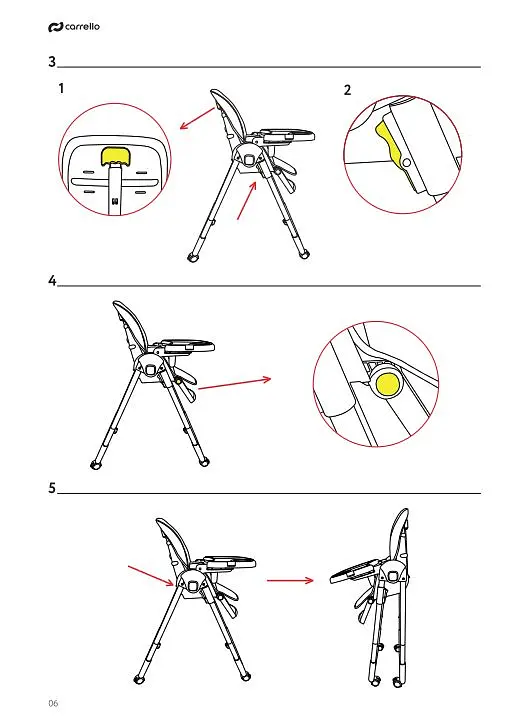 carrello

3

1

2

4

5

06