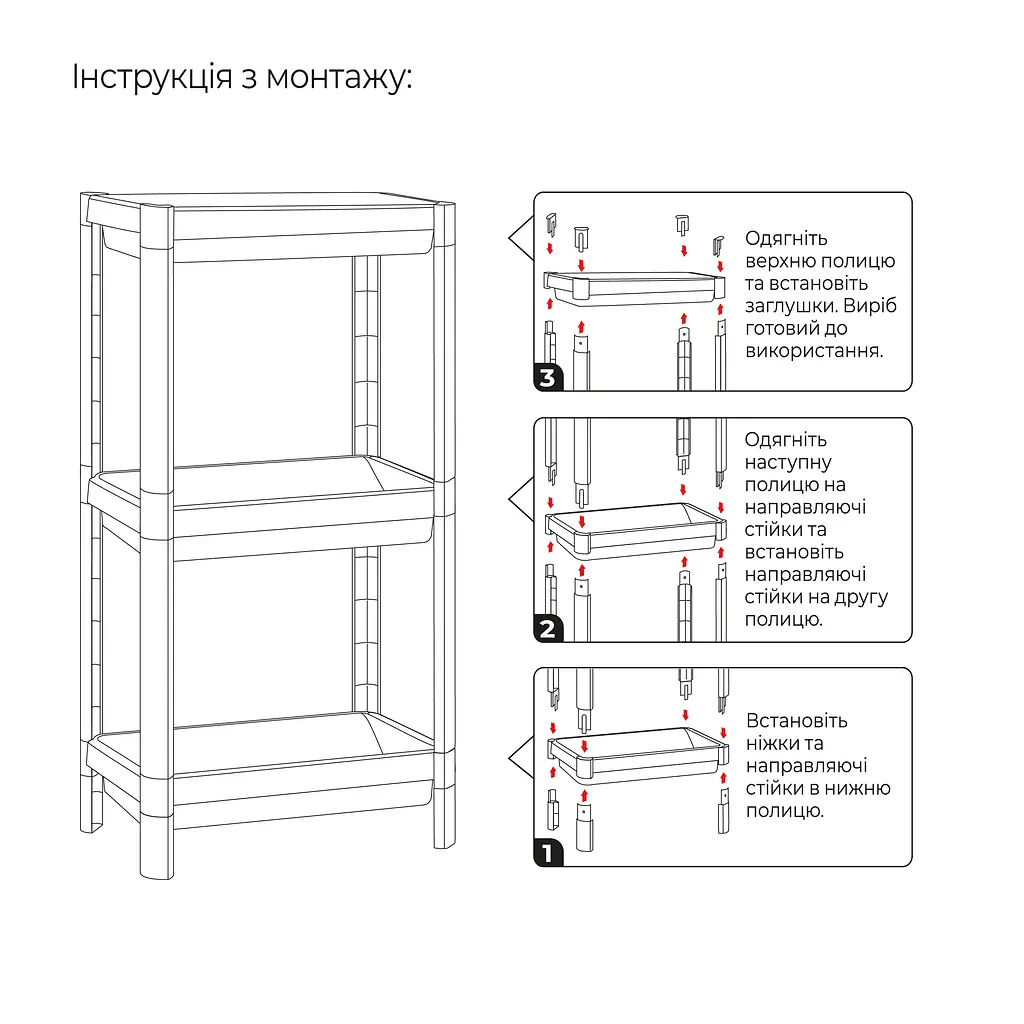 Інструкція з монтажу:

3

Одягніть верхню полицю та встановіть заглушки. Виріб готовий до використання.

2

Одягніть наступну полицю на направляючі стійки та встановіть направляючі стійки на другу полицю.

1

Встановіть ніжки та направляючі стійки в нижню полицю.