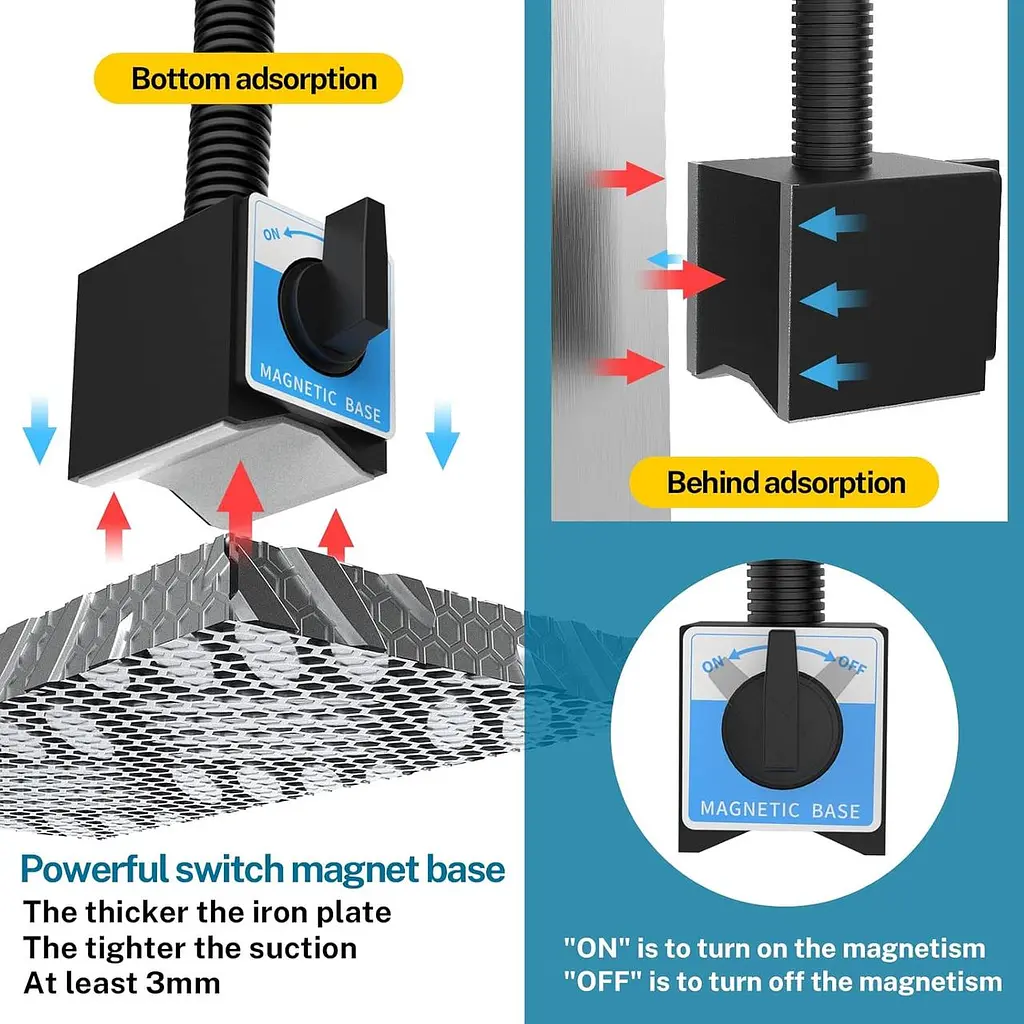 Bottom adsorption

ON

MAGNETIC BASE

Behind adsorption

ON OFF

MAGNETIC BASE

Powerful switch magnet base
The thicker the iron plate
The tighter the suction
At least 3mm

"ON" is to turn on the magnetism
"OFF" is to turn off the magnetism