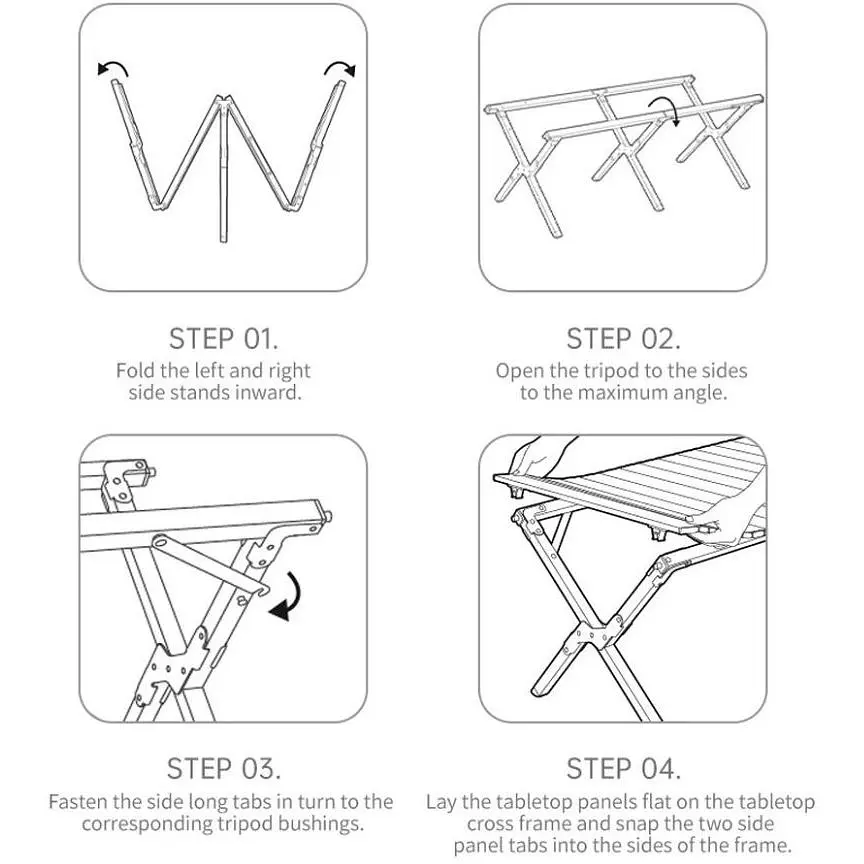 STEP 01.
Fold the left and right side stands inward.

STEP 02.
Open the tripod to the sides to the maximum angle.

STEP 03.
Fasten the side long tabs in turn to the corresponding tripod bushings.

STEP 04.
Lay the tabletop panels flat on the tabletop cross frame and snap the two side panel tabs into the sides of the frame.