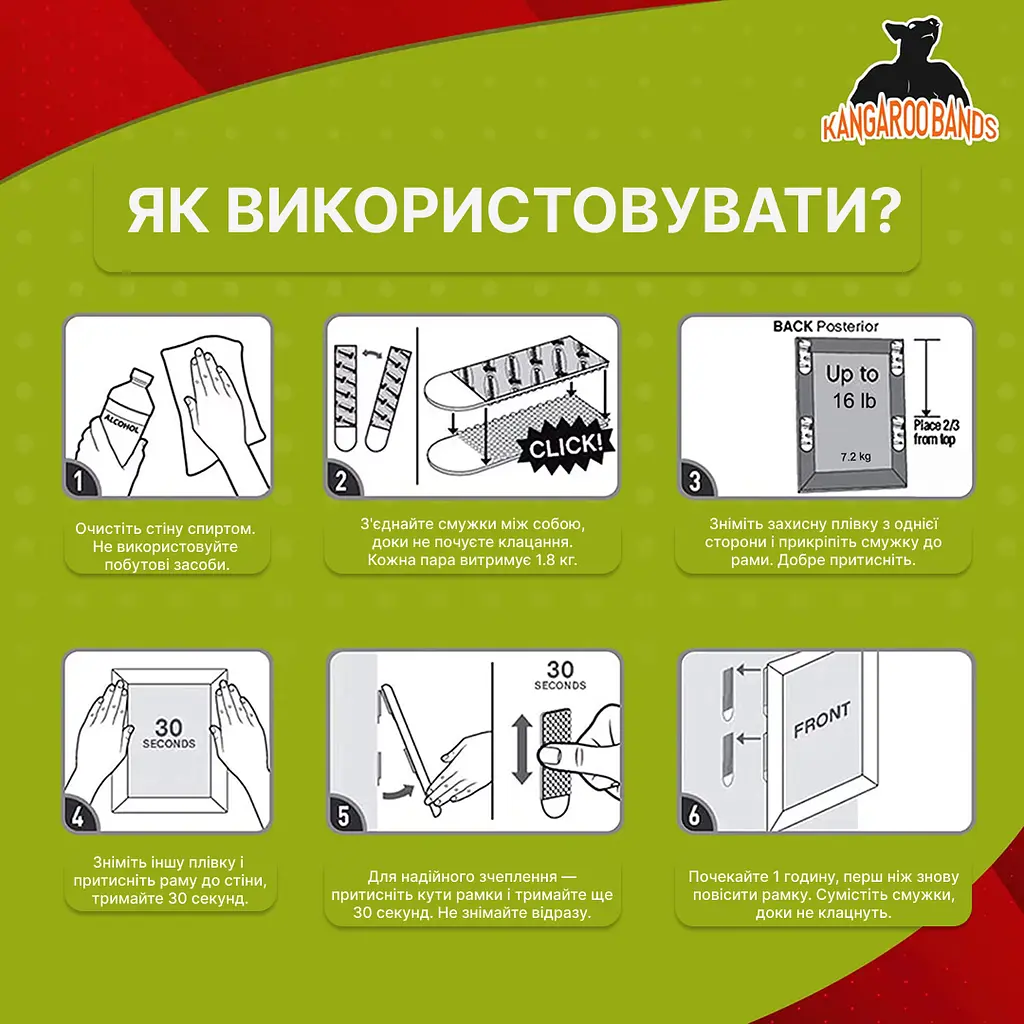 KANGAROOBANDS

ЯК ВИКОРИСТОВУВАТИ?

ALCOHOL

1

Очистіть стіну спиртом. Не використовуйте побутові засоби.

CLICK!

2

З'єднайте смужки між собою, доки не почуєте клацання. Кожна пара витримує 1.8 кг.

BACK Posterior

Up to 16 lb

7.2 kg

Place 2/3 from top

3

Зніміть захисну плівку з однієї сторони і прикріпіть смужку до рами. Добре притисніть.

30 SECONDS

4

Зніміть іншу плівку і притисніть раму до стіни, тримайте 30 секунд.

30 SECONDS

5

Для надійного зчеплення — притисніть кути рамки і тримайте ще 30 секунд. Не знімайте відразу.

FRONT

6

Почекайте 1 годину, перш ніж знову повісити рамку. Сумістіть смужки, доки не клацнуть.