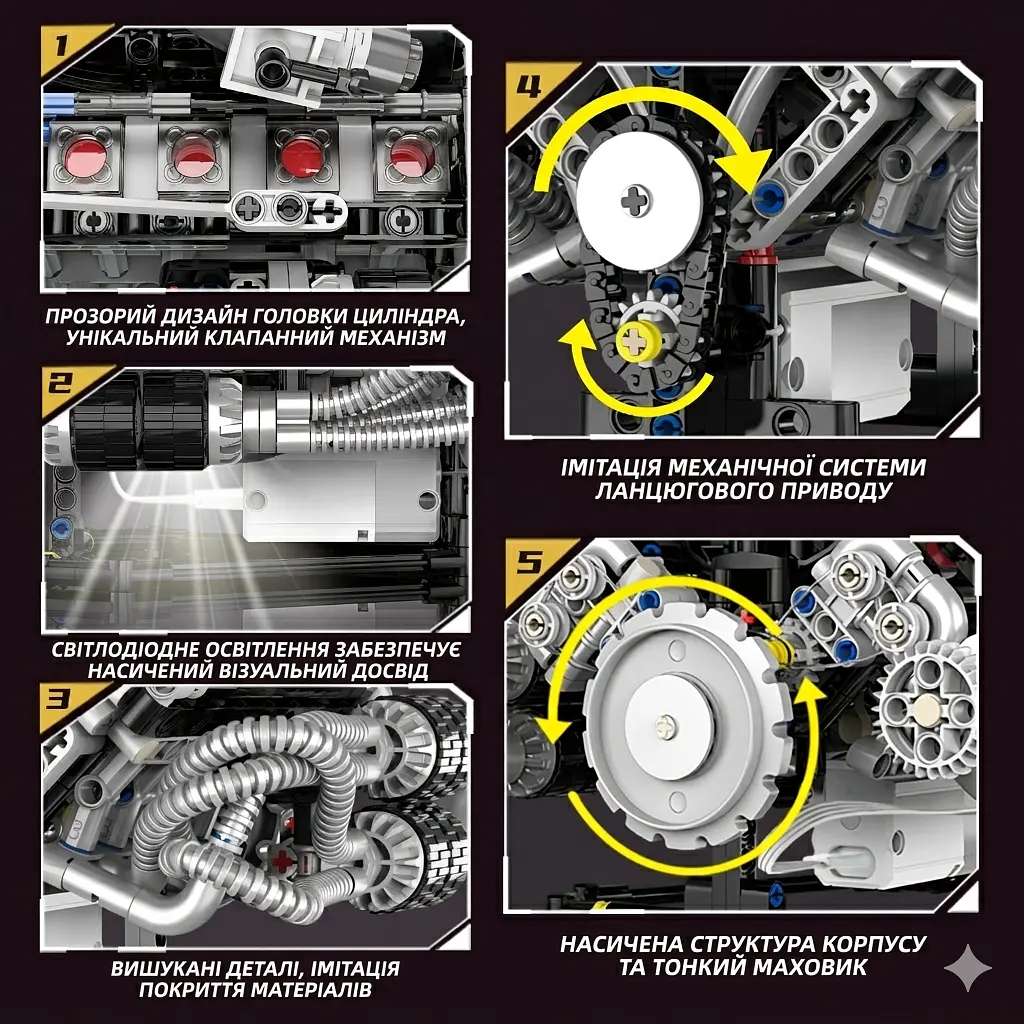 1

ПРОЗОРИЙ ДИЗАЙН ГОЛОВКИ ЦИЛІНДРА, УНІКАЛЬНИЙ КЛАПАННИЙ МЕХАНІЗМ

2

СВІТЛОДІОДНЕ ОСВІТЛЕННЯ ЗАБЕЗПЕЧУЄ НАСИЧЕНИЙ ВІЗУАЛЬНИЙ ДОСВІД

3

ВИШУКАНІ ДЕТАЛІ, ІМІТАЦІЯ ПОКРИТТЯ МАТЕРІАЛІВ

4

ІМІТАЦІЯ МЕХАНІЧНОЇ СИСТЕМИ ЛАНЦЮГОВОГО ПРИВОДУ

5

НАСИЧЕНА СТРУКТУРА КОРПУСУ ТА ТОНКИЙ МАХОВИК