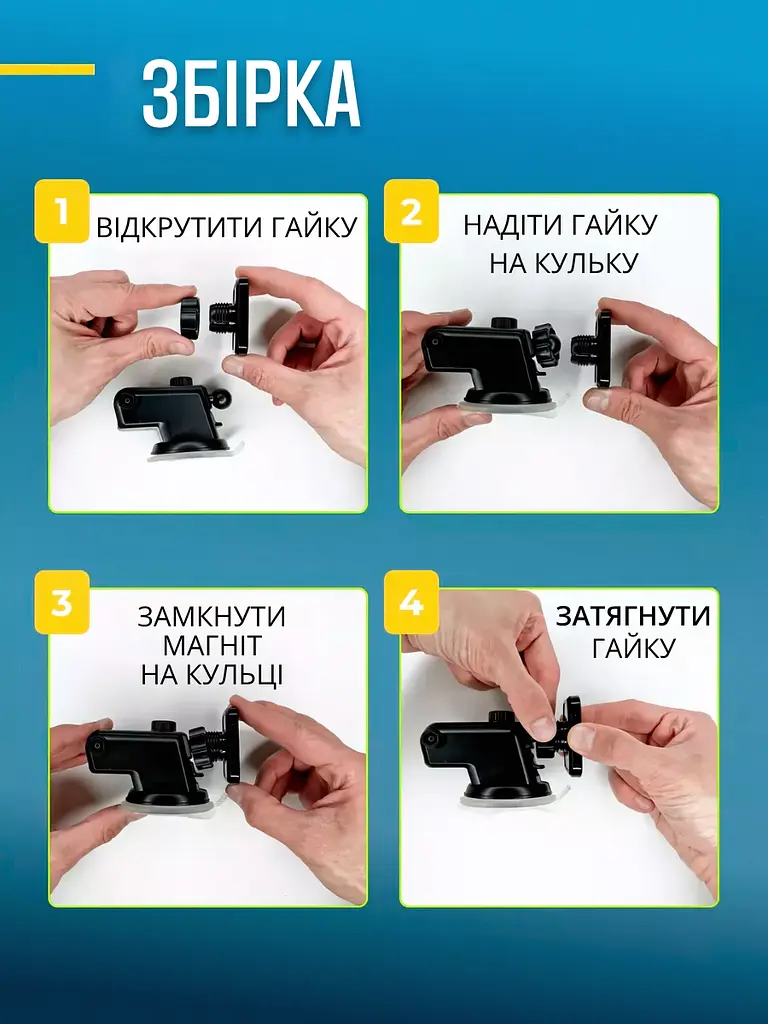 ЗБІРКА

1
ВІДКРУТИТИ ГАЙКУ

2
НАДІТИ ГАЙКУ НА КУЛЬКУ

3
ЗАМКНУТИ МАГНІТ НА КУЛЬЦІ

4
ЗАТЯГНУТИ ГАЙКУ