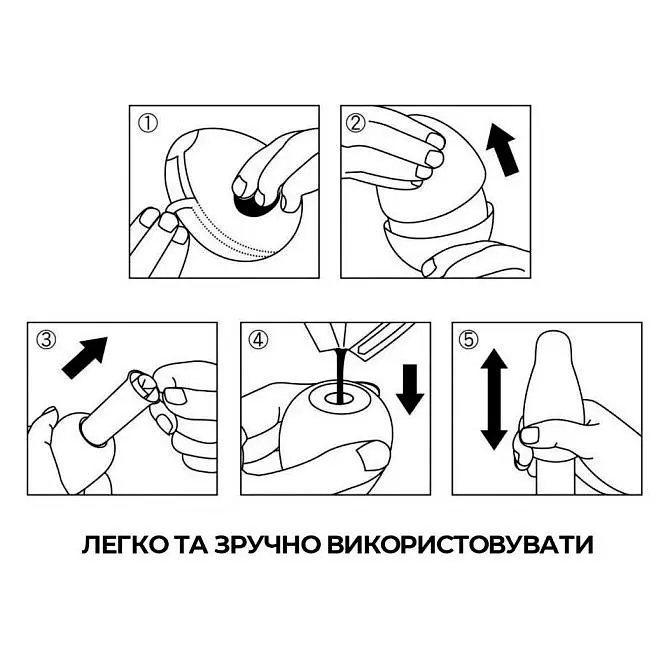 ①

②

③

④

⑤

ЛЕГКО ТА ЗРУЧНО ВИКОРИСТОВУВАТИ