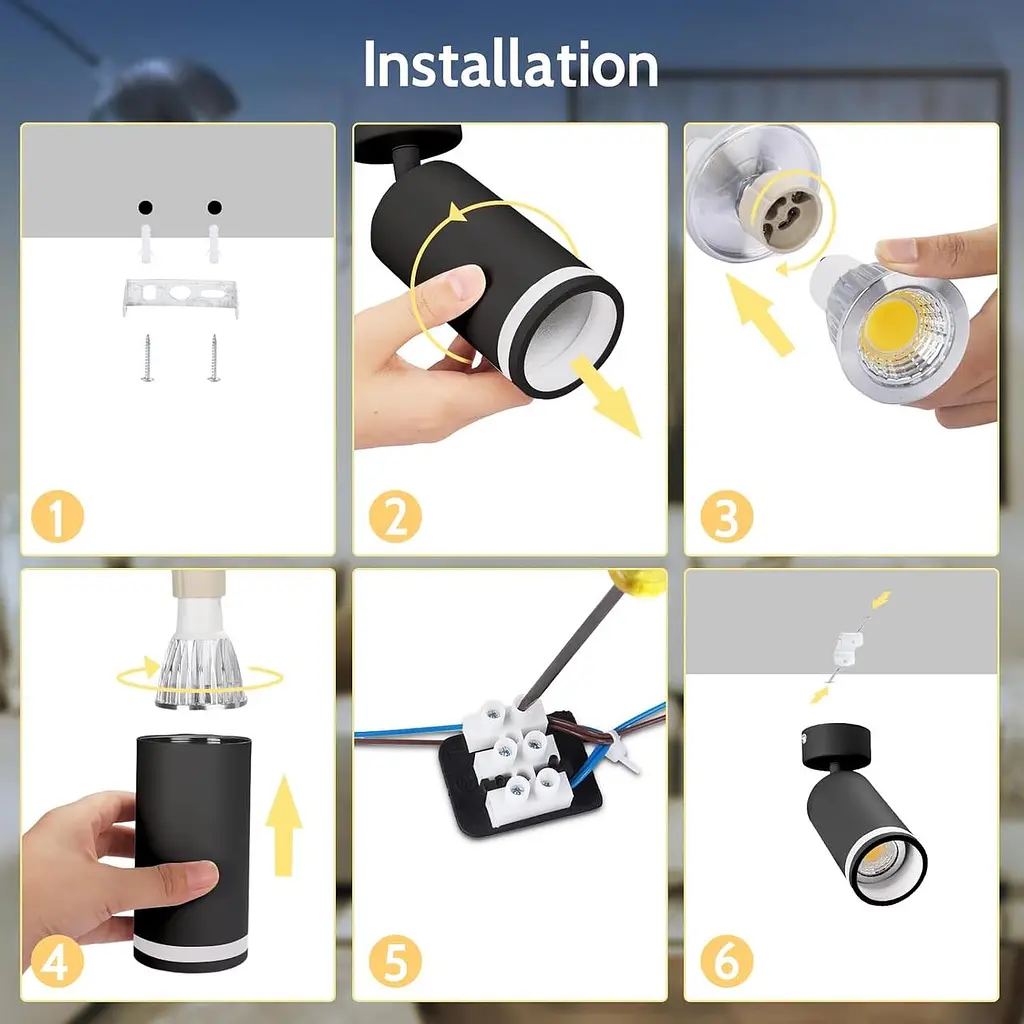 Installation

1

2

3

4

5

6