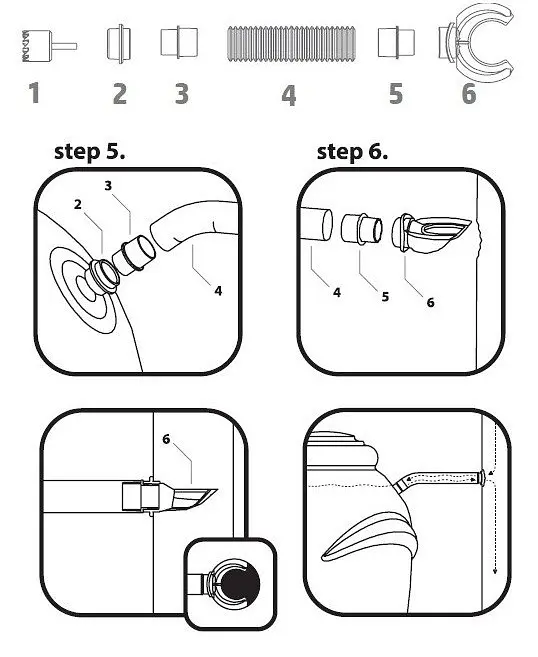 1 2 3 4 5 6

step 5.

3
2
4

step 6.

4 5 6

6