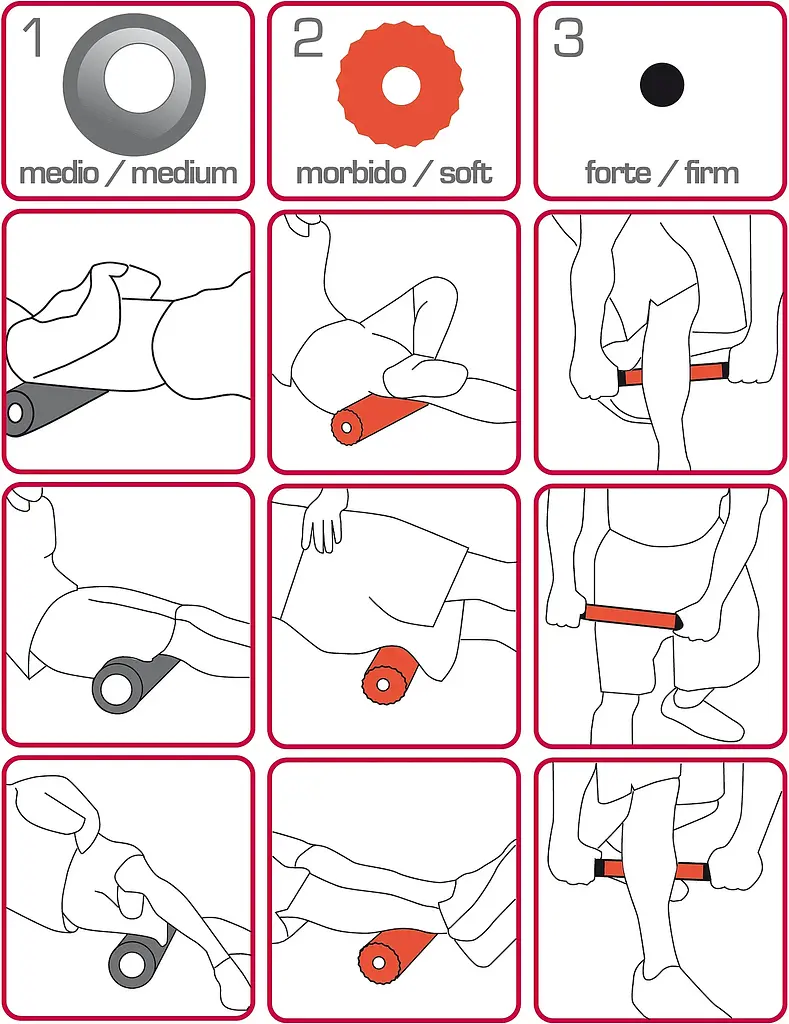 1
medio / medium

2
morbido / soft

3
forte / firm