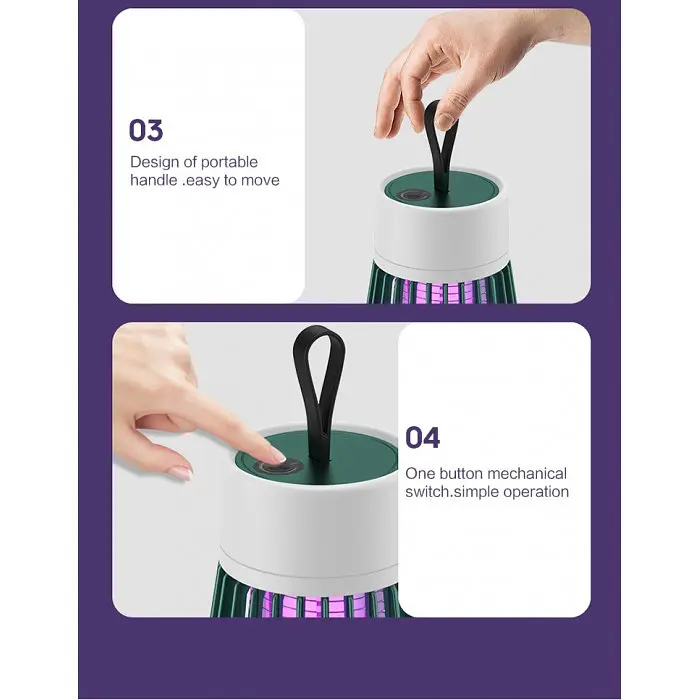 03

Design of portable handle .easy to move

04

One button mechanical switch.simple operation